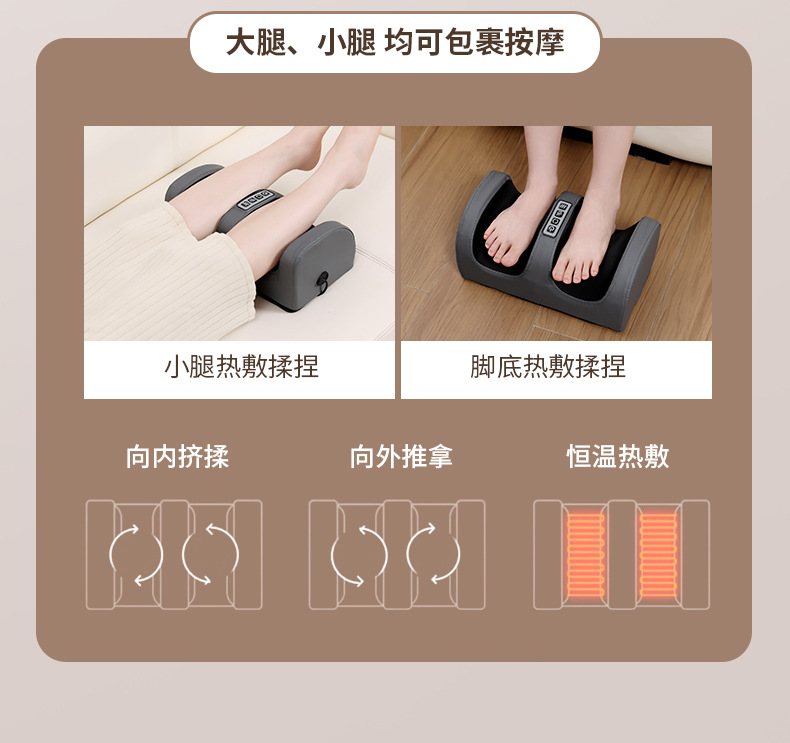 大腿、小腿 均可包裹按摩

小腿热敷揉捏

脚底热敷揉捏

向内挤揉

向外推拿

恒温热敷