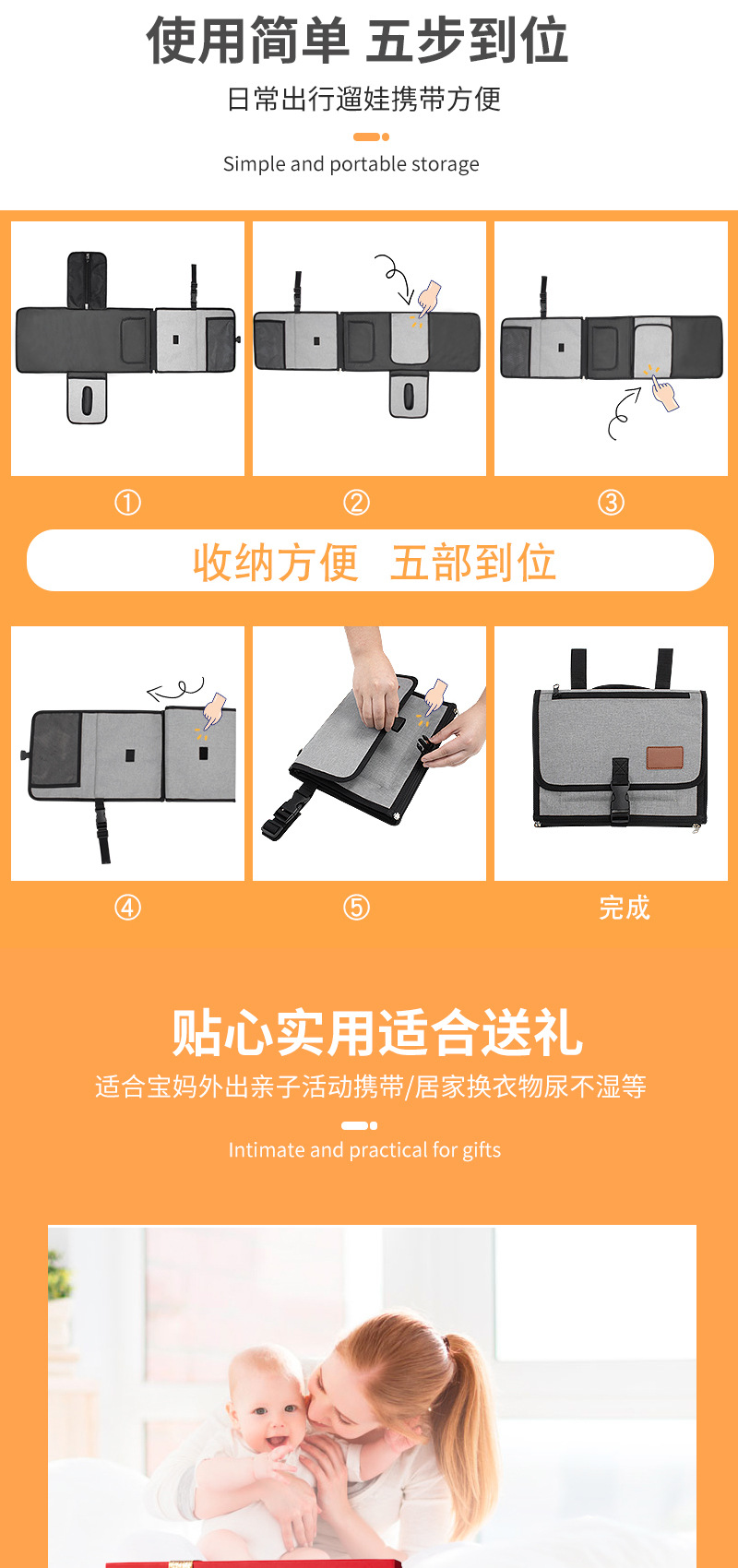 使用简单 五步到位

日常出行遛娃携带方便

Simple and portable storage

①

②

③

收纳方便 五部到位

④

⑤

完成

贴心实用适合送礼

适合宝妈外出亲子活动携带/居家换衣物尿不湿等

Intimate and practical for gifts