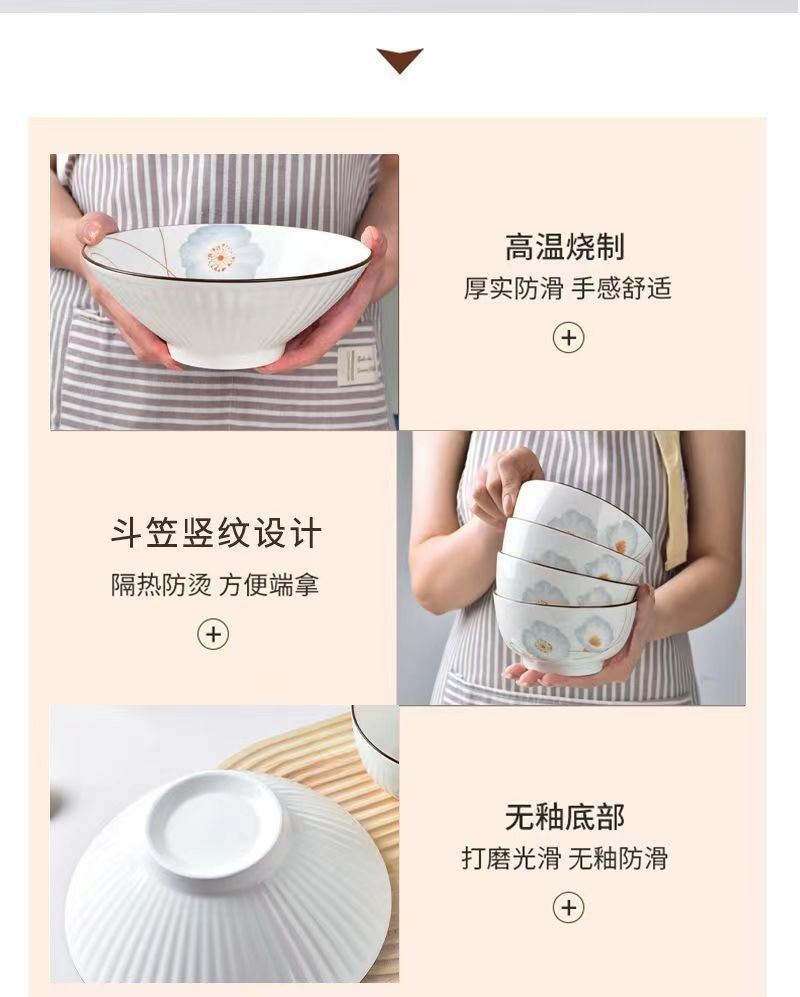 高温烧制
厚实防滑 手感舒适
+

斗笠竖纹设计
隔热防烫 方便端拿
+

无釉底部
打磨光滑 无釉防滑
+