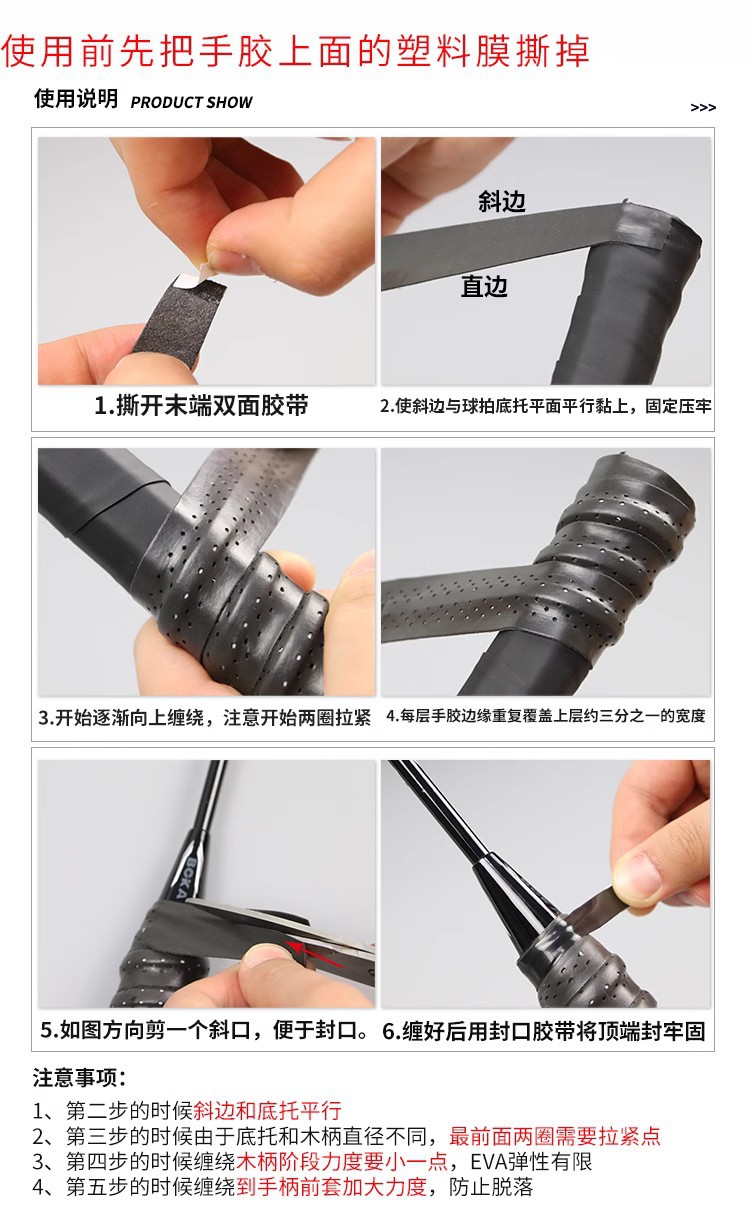 使用前先把手胶上面的塑料膜撕掉

使用说明 PRODUCT SHOW

>>>

斜边

直边

1.撕开末端双面胶带

2.使斜边与球拍底托平面平行黏上，固定压牢

3.开始逐渐向上缠绕，注意开始两圈拉紧

4.每层手胶边缘重复覆盖上层约三分之一的宽度

BOKA

5.如图方向剪一个斜口，便于封口。

6.缠好后用封口胶带将顶端封牢固

注意事项：

1、第二步的时候斜边和底托平行
2、第三步的时候由于底托和木柄直径不同，最前面两圈需要拉紧点
3、第四步的时候缠绕木柄阶段力度要小一点，EVA弹性有限
4、第五步的时候缠绕到手柄前套加大力度，防止脱落