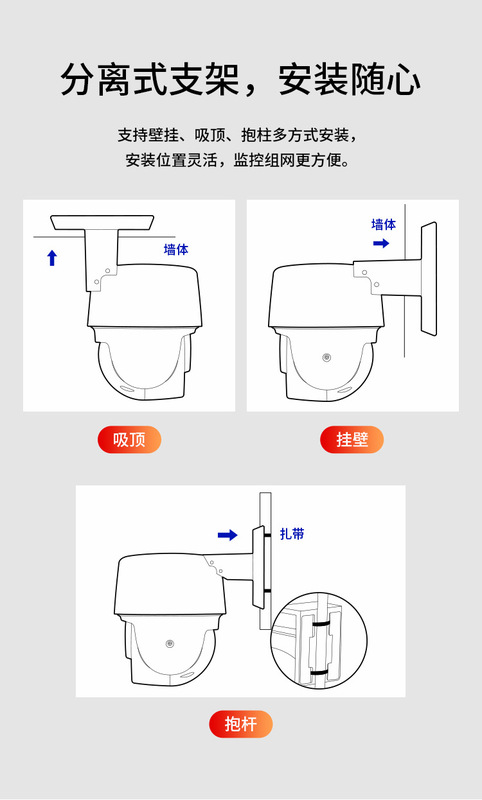 分离式支架，安装随心

支持壁挂、吸顶、抱柱多方式安装，
安装位置灵活，监控组网更方便。

墙体

墙体

吸顶

挂壁

扎带

抱杆