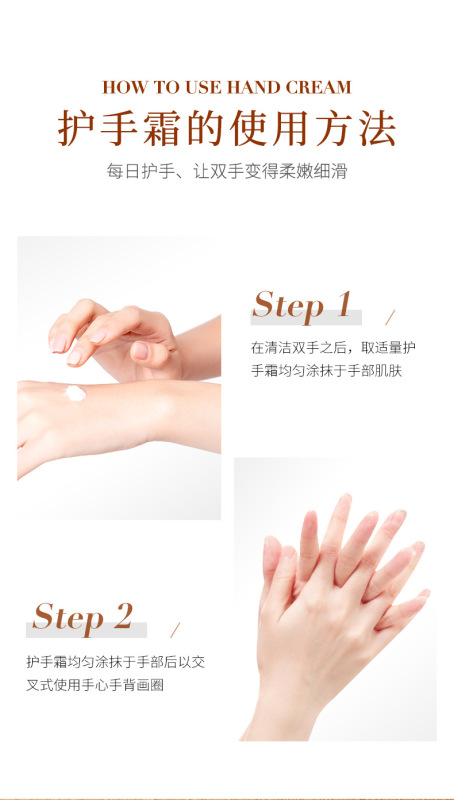 HOW TO USE HAND CREAM

护手霜的使用方法

每日护手、让双手变得柔嫩细滑

Step 1

在清洁双手之后，取适量护手霜均匀涂抹于手部肌肤

Step 2

护手霜均匀涂抹于手部后以交叉式使用手心手背画圈