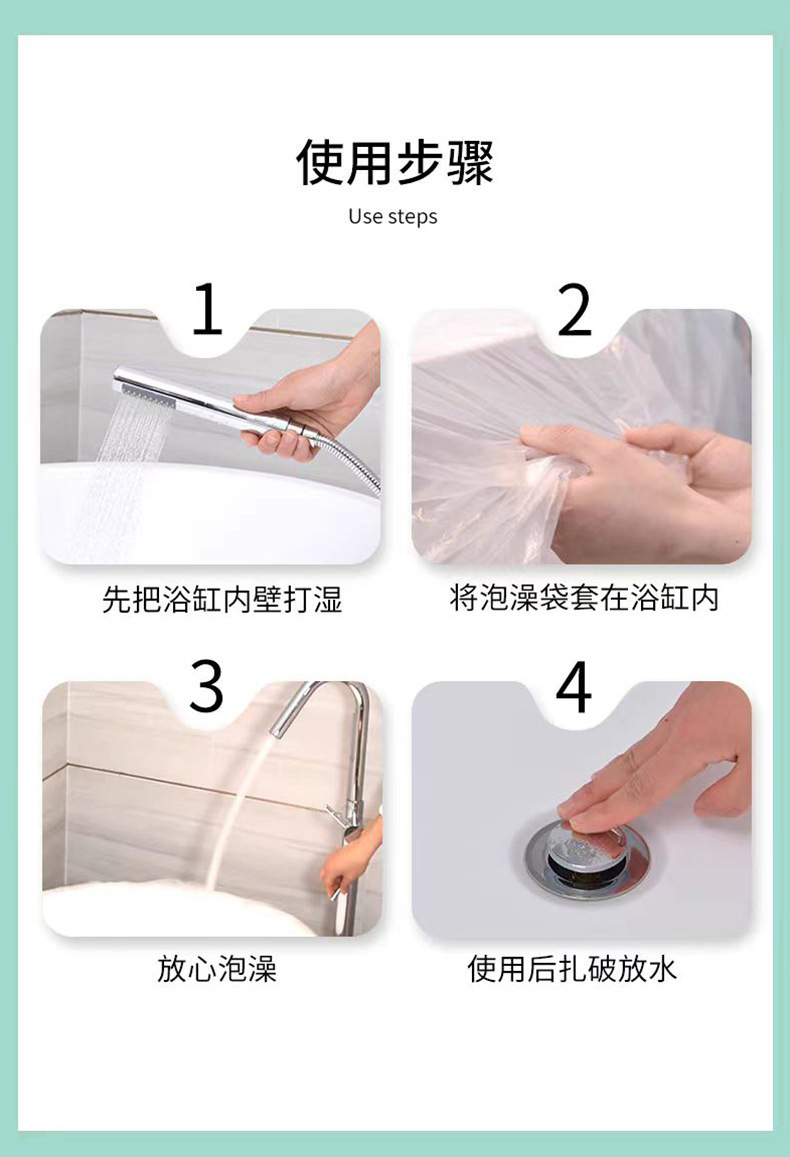 使用步骤
Use steps

1
先把浴缸内壁打湿

2
将泡澡袋套在浴缸内

3
放心泡澡

4
使用后扎破放水