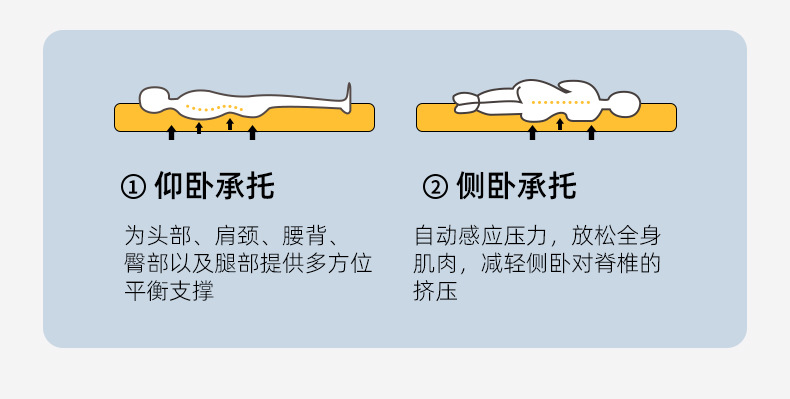 ① 仰卧承托

为头部、肩颈、腰背、臀部以及腿部提供多方位平衡支撑

② 侧卧承托

自动感应压力，放松全身肌肉，减轻侧卧对脊椎的挤压