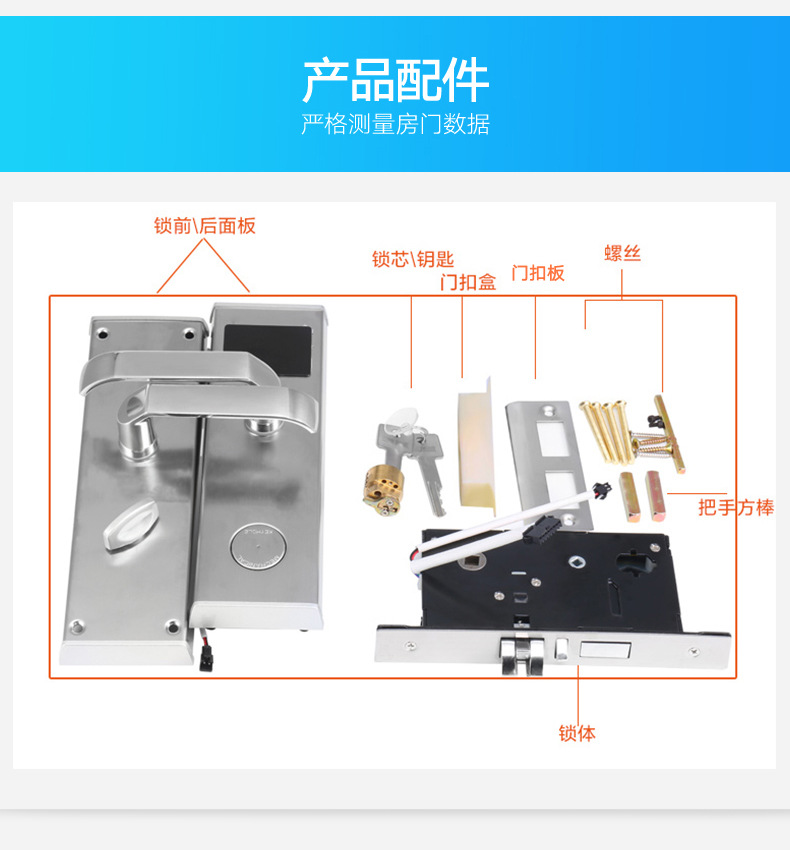 产品配件
严格测量房门数据

锁前\后面板

锁芯\钥匙

门扣盒

门扣板

螺丝

把手方棒

锁体