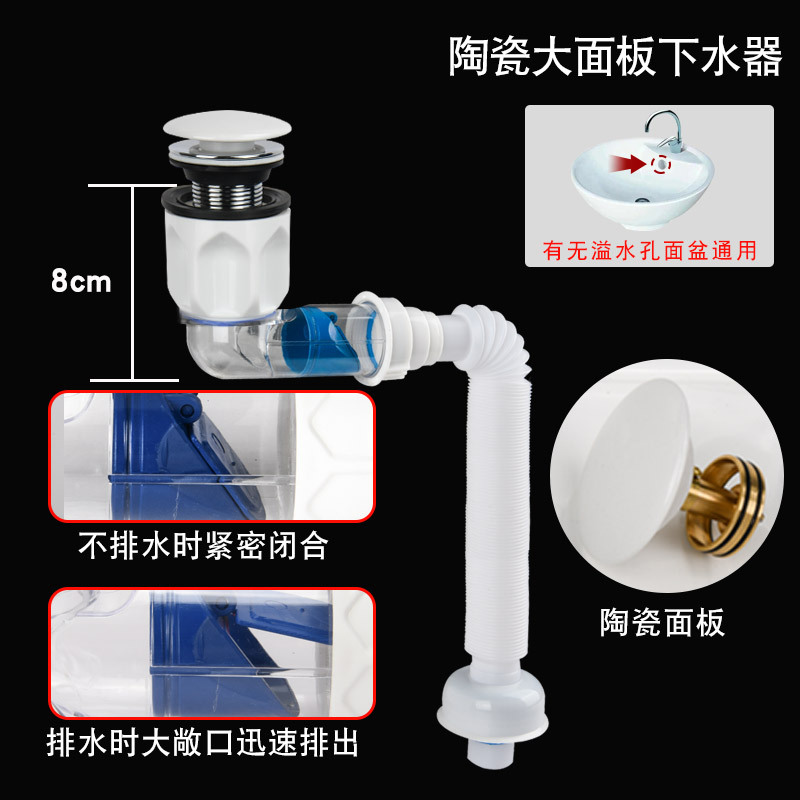 陶瓷大面板下水器

有无溢水孔面盆通用

8cm

不排水时紧密闭合

排水时大敞口迅速排出

陶瓷面板