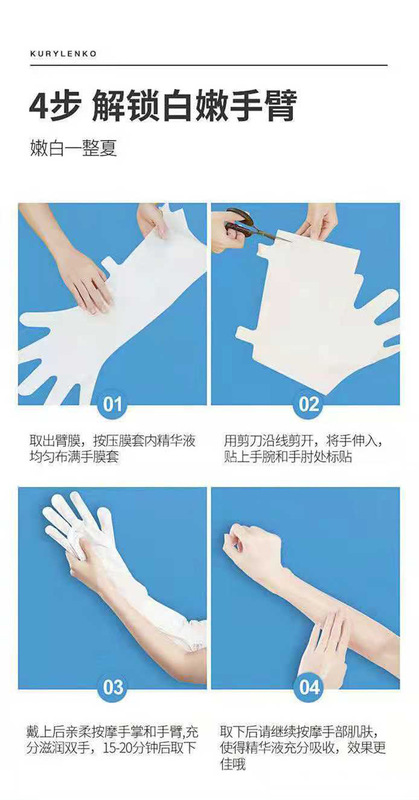 KURYLENKO

4步 解锁白嫩手臂

嫩白一整夏

01

取出臂膜，按压膜套内精华液均匀布满手膜套

02

用剪刀沿线剪开，将手伸入，贴上手腕和手肘处标贴

03

戴上后亲柔按摩手掌和手臂,充分滋润双手，15-20分钟后取下

04

取下后请继续按摩手部肌肤，使得精华液充分吸收，效果更佳哦