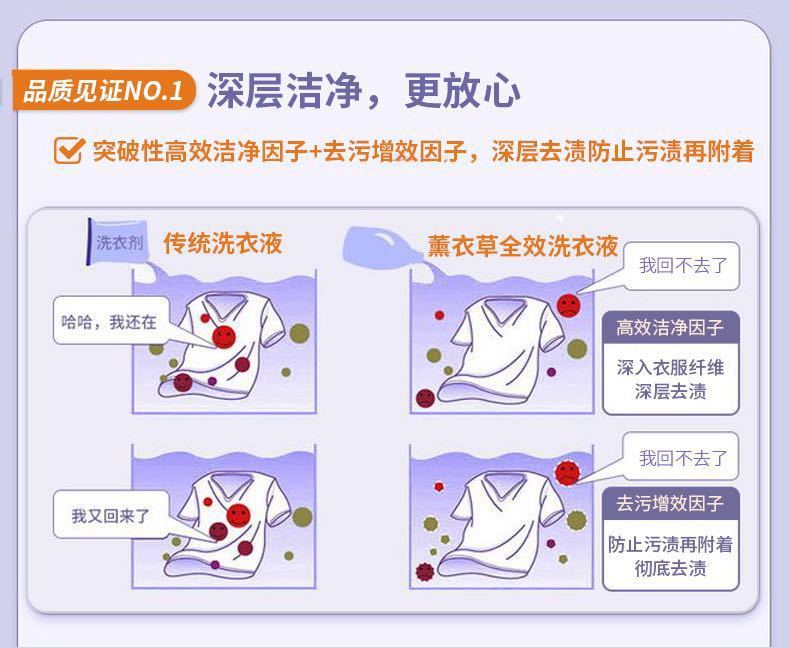 品质见证NO.1 深层洁净，更放心

突破性高效洁净因子+去污增效因子，深层去渍防止污渍再附着

洗衣剂

传统洗衣液

哈哈，我还在

我又回来了

薰衣草全效洗衣液

我回不去了

高效洁净因子

深入衣服纤维
深层去渍

我回不去了

去污增效因子

防止污渍再附着
彻底去渍