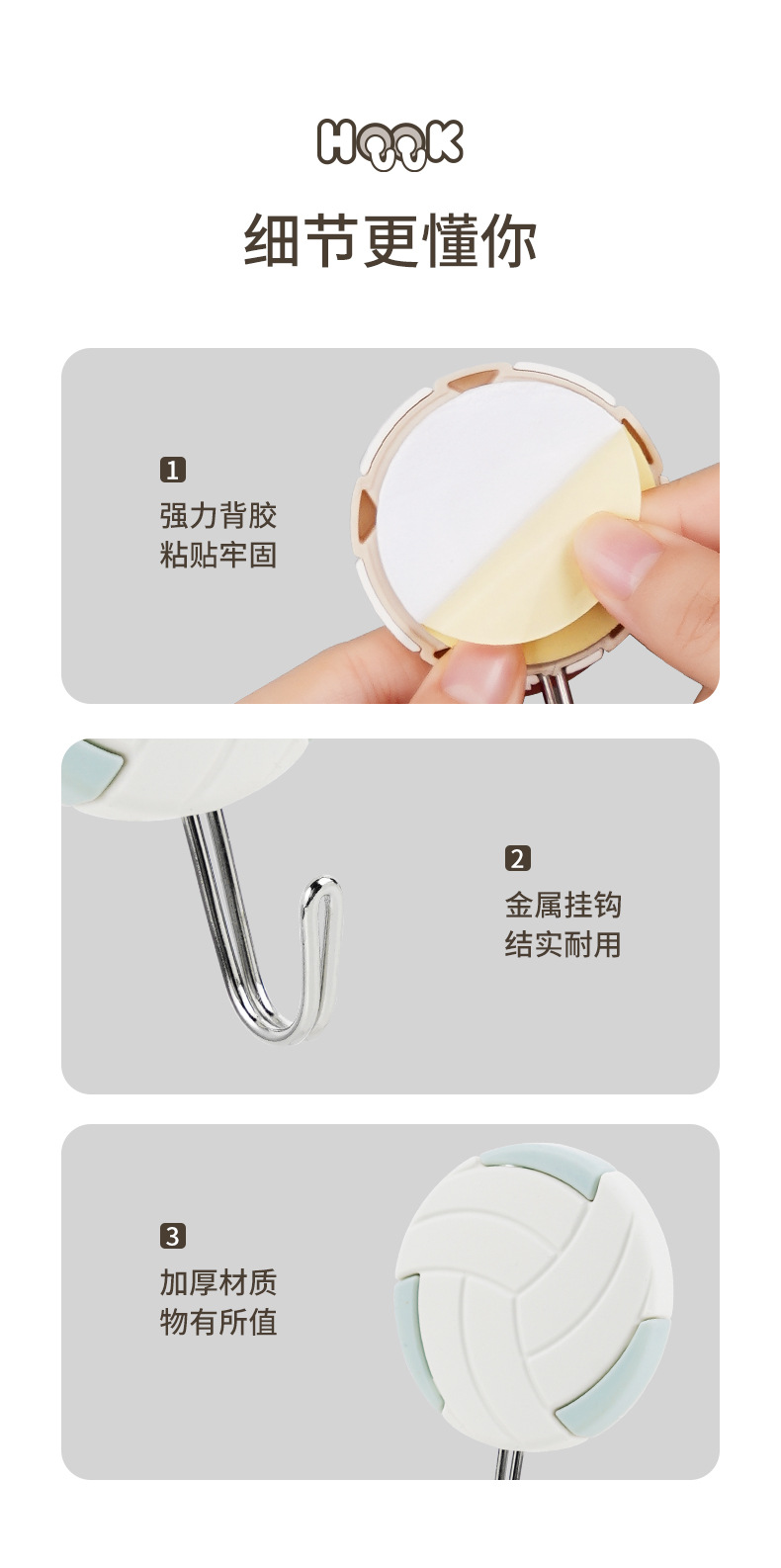 HOOK

细节更懂你

1
强力背胶
粘贴牢固

2
金属挂钩
结实耐用

3
加厚材质
物有所值