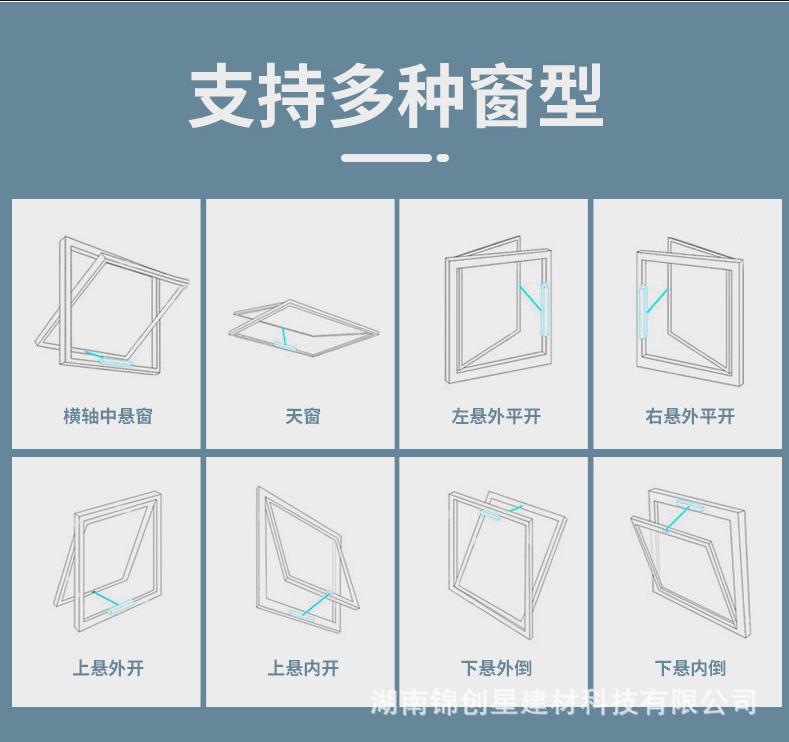 支持多种窗型

横轴中悬窗

天窗

左悬外平开

右悬外平开

上悬外开

上悬内开

下悬外倒

下悬内倒

湖南锦创星建材科技有限公司