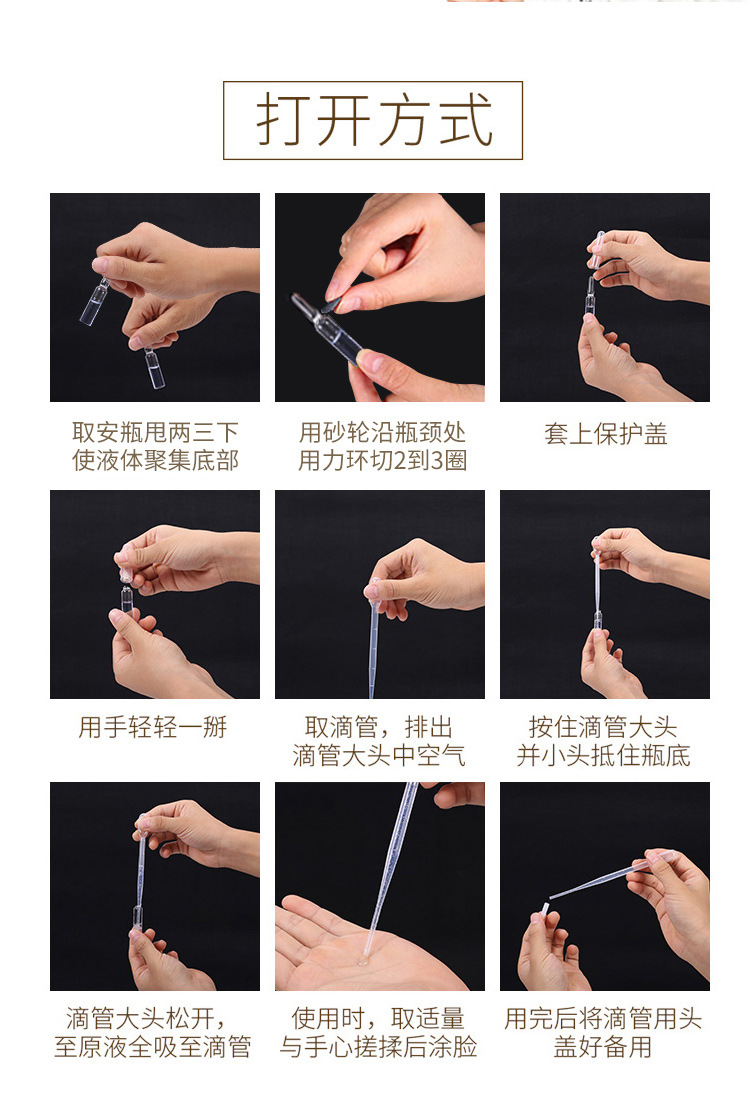 打开方式

取安瓶甩两三下
使液体聚集底部

用砂轮沿瓶颈处
用力环切2到3圈

套上保护盖

用手轻轻一掰

取滴管，排出
滴管大头中空气

按住滴管大头
并小头抵住瓶底

滴管大头松开，
至原液全吸至滴管

使用时，取适量
与手心搓揉后涂脸

用完后将滴管用头
盖好备用