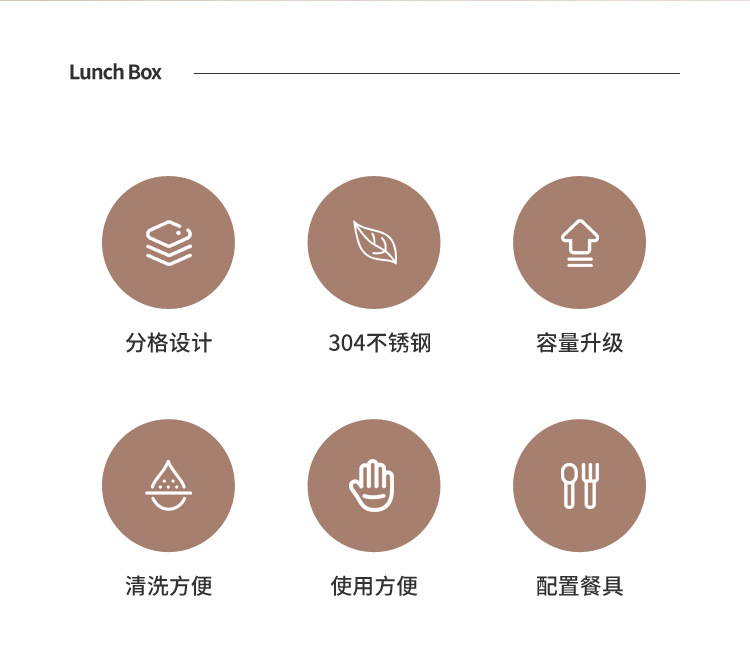 Lunch Box

分格设计

304不锈钢

容量升级

清洗方便

使用方便

配置餐具