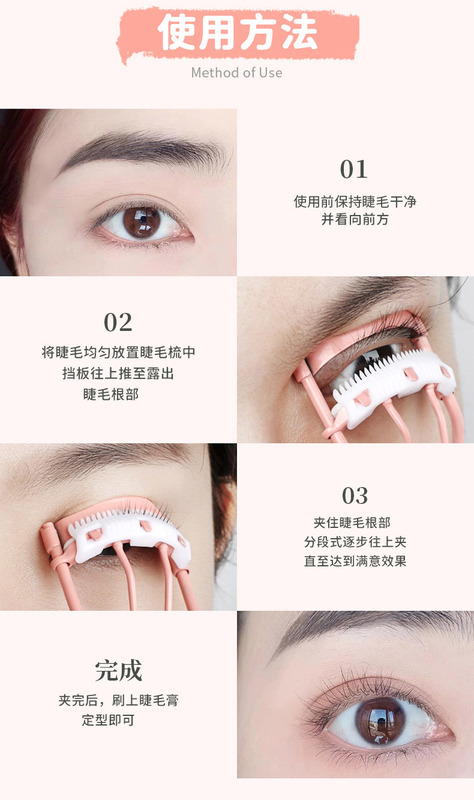 使用方法
Method of Use

01
使用前保持睫毛干净
并看向前方

02
将睫毛均匀放置睫毛梳中
挡板往上推至露出
睫毛根部

03
夹住睫毛根部
分段式逐步往上夹
直至达到满意效果

完成
夹完后，刷上睫毛膏
定型即可