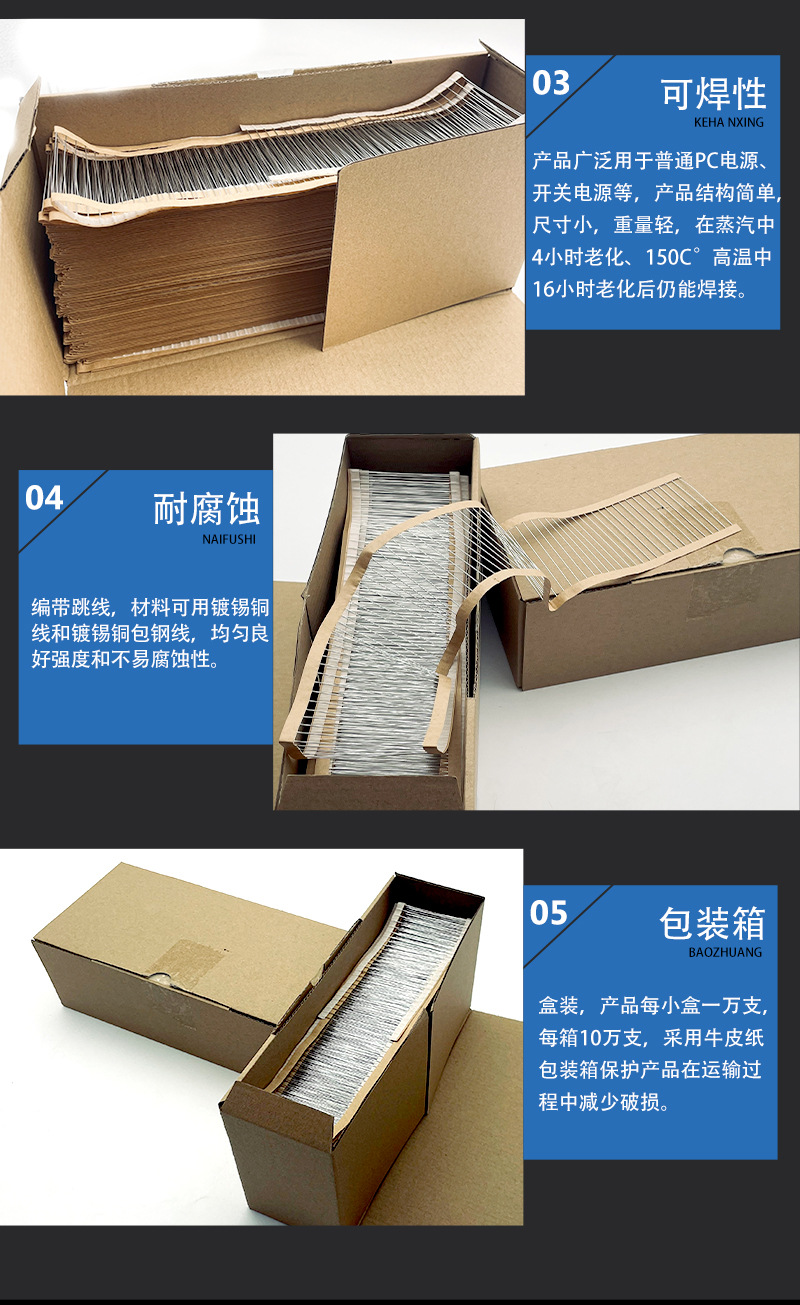 03

可焊性

KEHA NXING

产品广泛用于普通PC电源、开关电源等，产品结构简单，尺寸小，重量轻，在蒸汽中4小时老化、150C°高温中16小时老化后仍能焊接。

04

耐腐蚀

NAIFUSHI

编带跳线，材料可用镀锡铜线和镀锡铜包钢线，均匀良好强度和不易腐蚀性。

05

包装箱

BAOZHUANG

盒装，产品每小盒一万支，每箱10万支，采用牛皮纸包装箱保护产品在运输过程中减少破损。