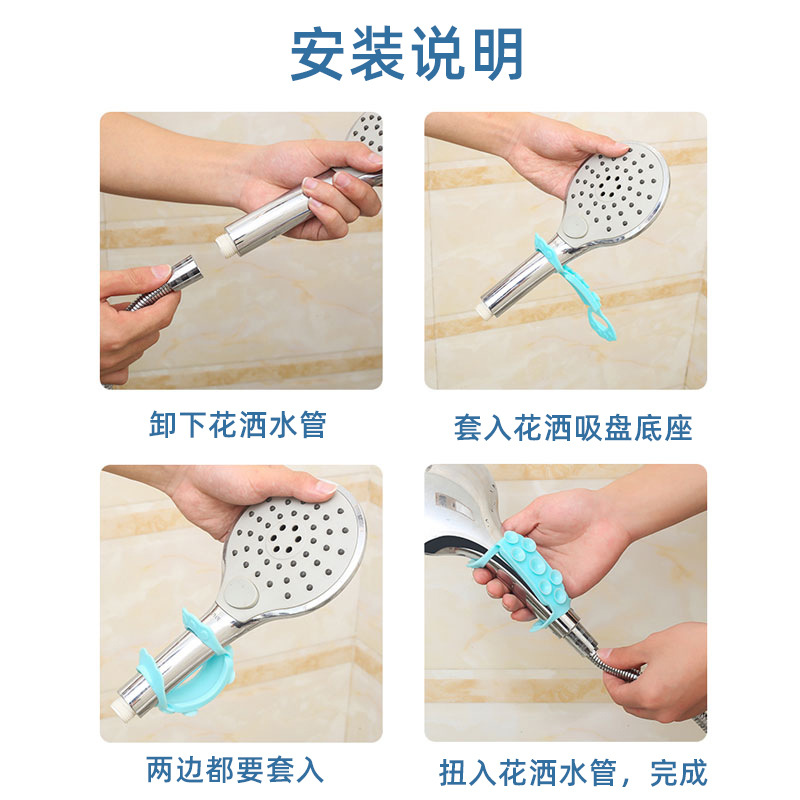 安装说明

卸下花洒水管

套入花洒吸盘底座

两边都要套入

扭入花洒水管，完成