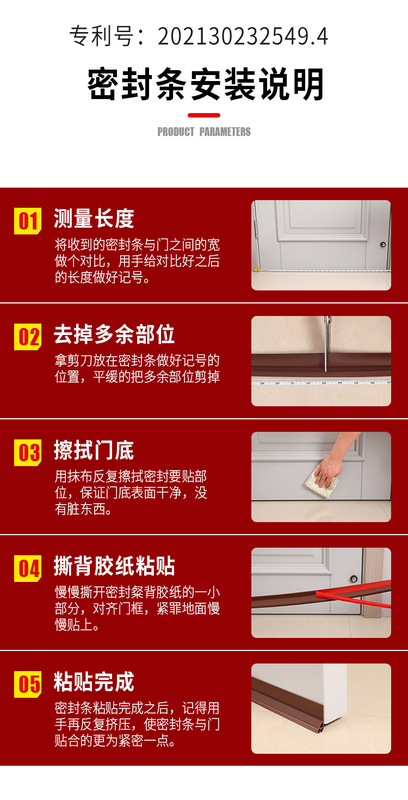 专利号：202130232549.4

密封条安装说明

PRODUCT PARAMETERS

01 测量长度

将收到的密封条与门之间的宽做个对比，用手给对比好之后的长度做好记号。

02 去掉多余部位

拿剪刀放在密封条做好记号的位置，平缓的把多余部位剪掉

03 擦拭门底

用抹布反复擦拭密封要贴部位，保证门底表面干净，没有脏东西。

04 撕背胶纸粘贴

慢慢撕开密封粲背胶纸的一小部分，对齐门框，紧罪地面慢慢贴上。

05 粘贴完成

密封条粘贴完成之后，记得用手再反复挤压，使密封条与门贴合的更为紧密一点。