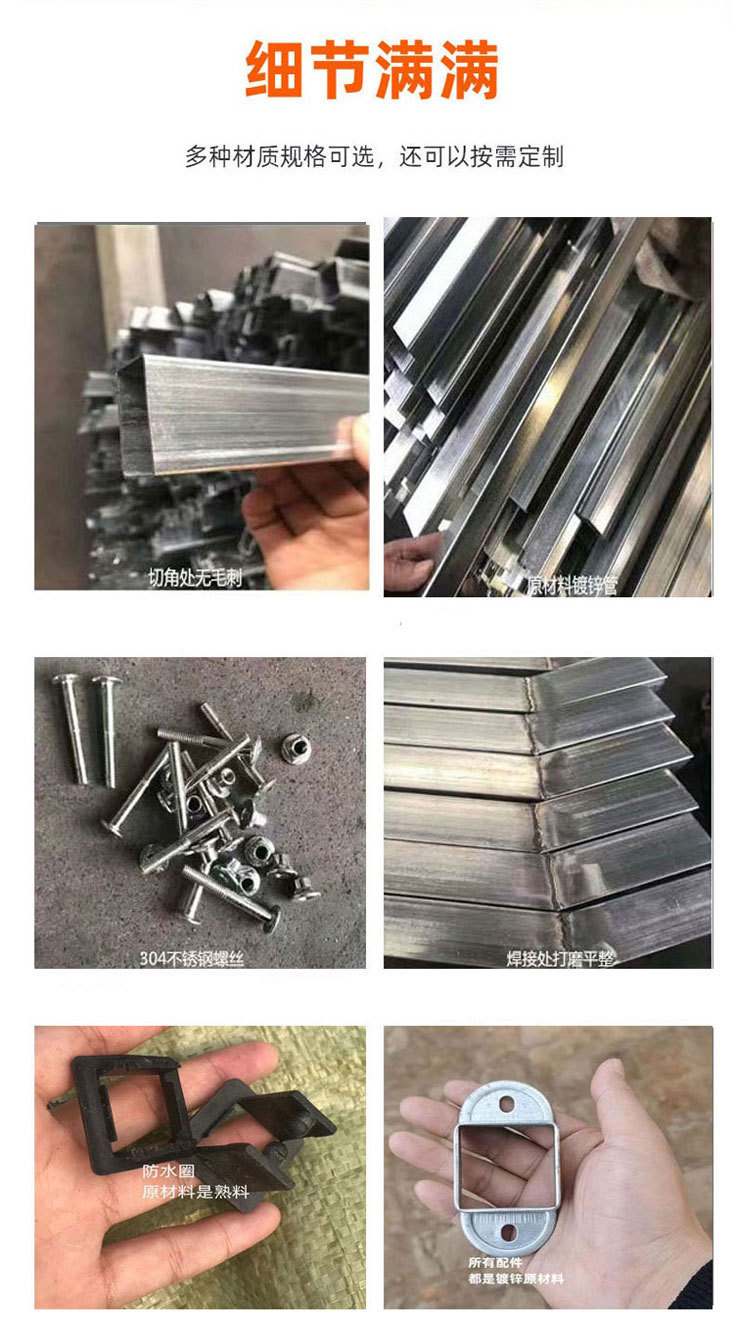 细节满满

多种材质规格可选，还可以按需定制

切角处无毛刺

原材料镀锌管

304不锈钢螺丝

焊接处打磨平整

防水圈
原材料是熟料

所有配件
都是镀锌原材料