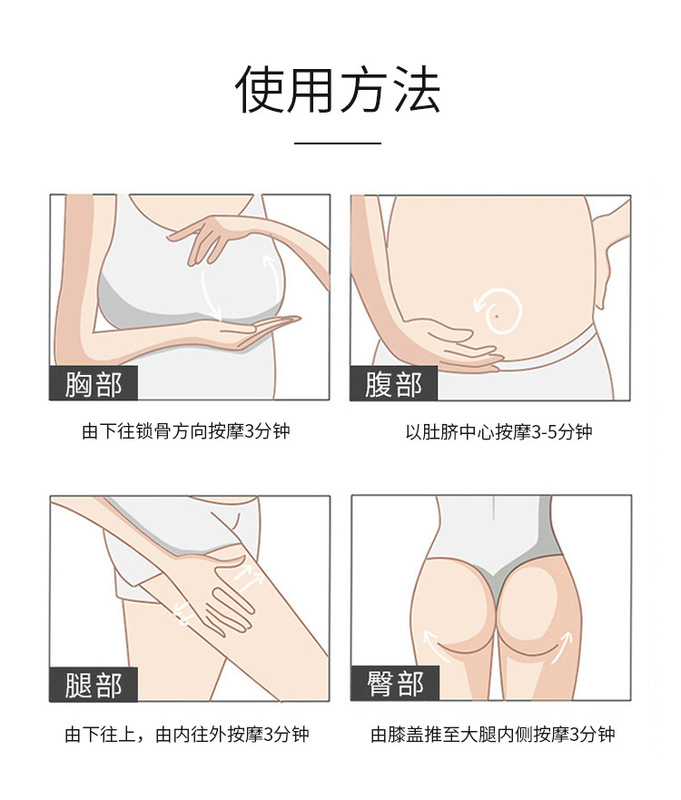 使用方法

胸部

由下往锁骨方向按摩3分钟

腹部

以肚脐中心按摩3-5分钟

腿部

由下往上，由内往外按摩3分钟

臀部

由膝盖推至大腿内侧按摩3分钟