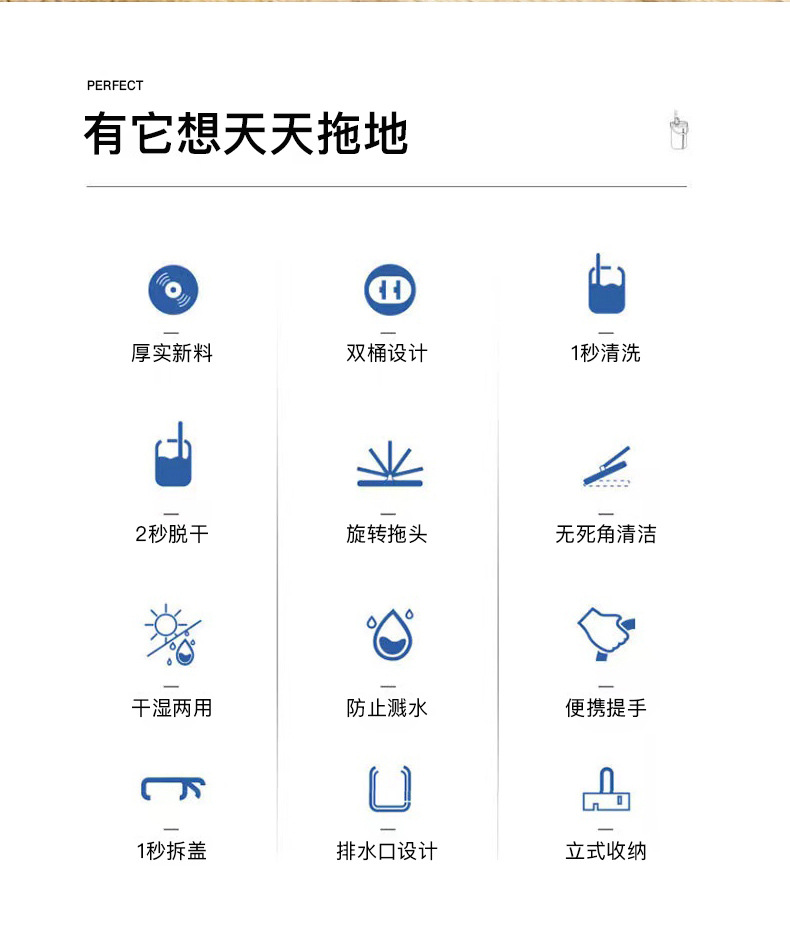 PERFECT

有它想天天拖地

厚实新料

双桶设计

1秒清洗

2秒脱干

旋转拖头

无死角清洁

干湿两用

防止溅水

便携提手

1秒拆盖

排水口设计

立式收纳