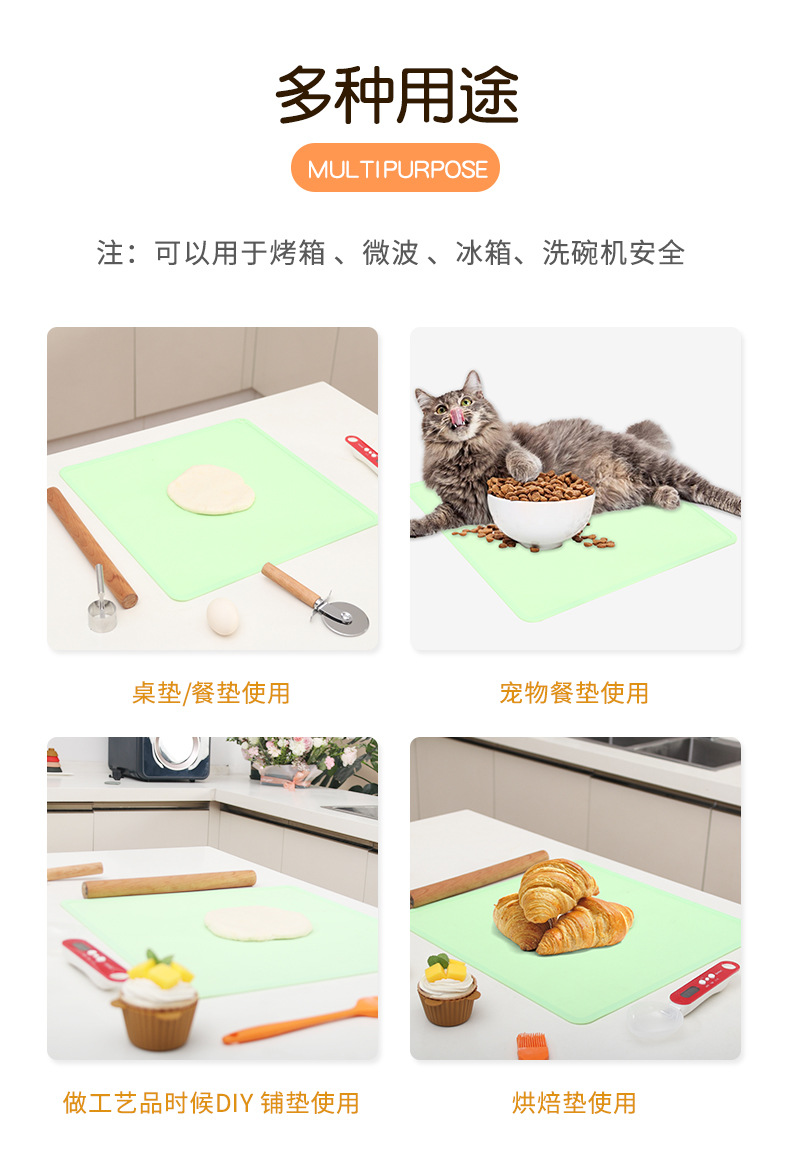 多种用途

MULTIPURPOSE

注：可以用于烤箱 、微波 、冰箱、洗碗机安全

桌垫/餐垫使用

宠物餐垫使用

做工艺品时候DIY 铺垫使用

烘焙垫使用