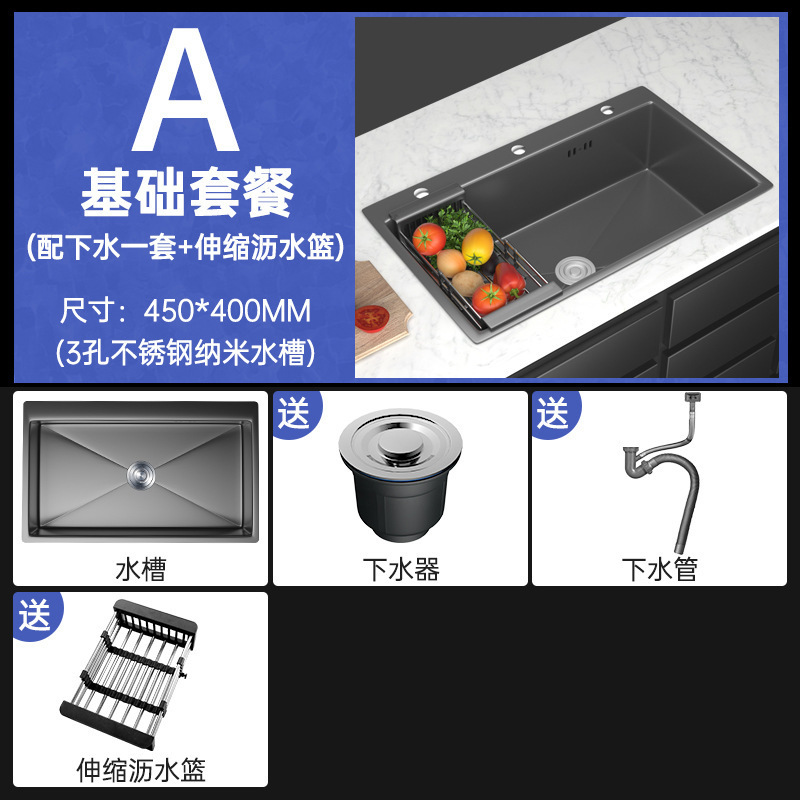 A
基础套餐
(配下水一套+伸缩沥水篮)

尺寸：450*400MM
(3孔不锈钢纳米水槽)

水槽

送
下水器

送
下水管

送
伸缩沥水篮