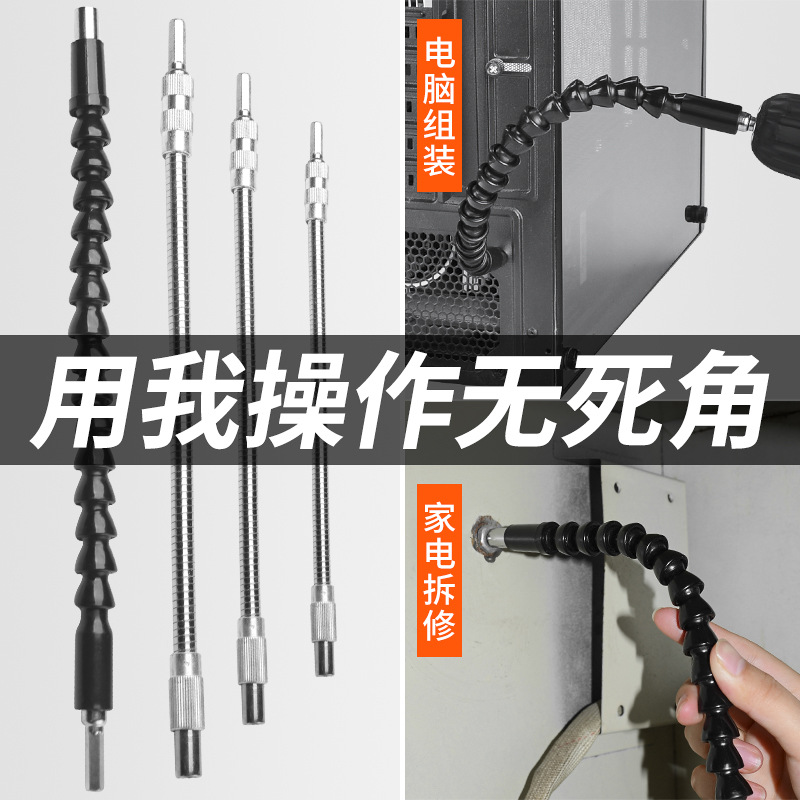 电脑组装

用我操作无死角

家电拆修