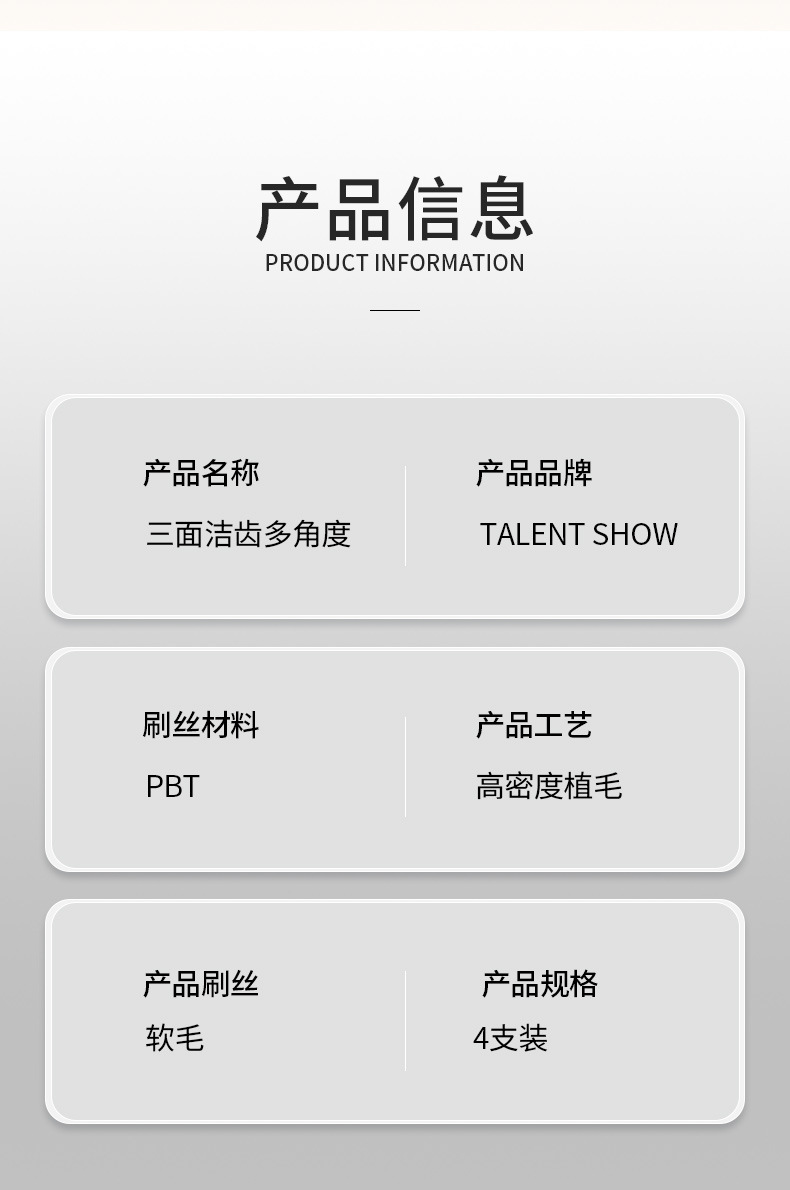 产品信息
PRODUCT INFORMATION

产品名称
三面洁齿多角度

产品品牌
TALENT SHOW

刷丝材料
PBT

产品工艺
高密度植毛

产品刷丝
软毛

产品规格
4支装