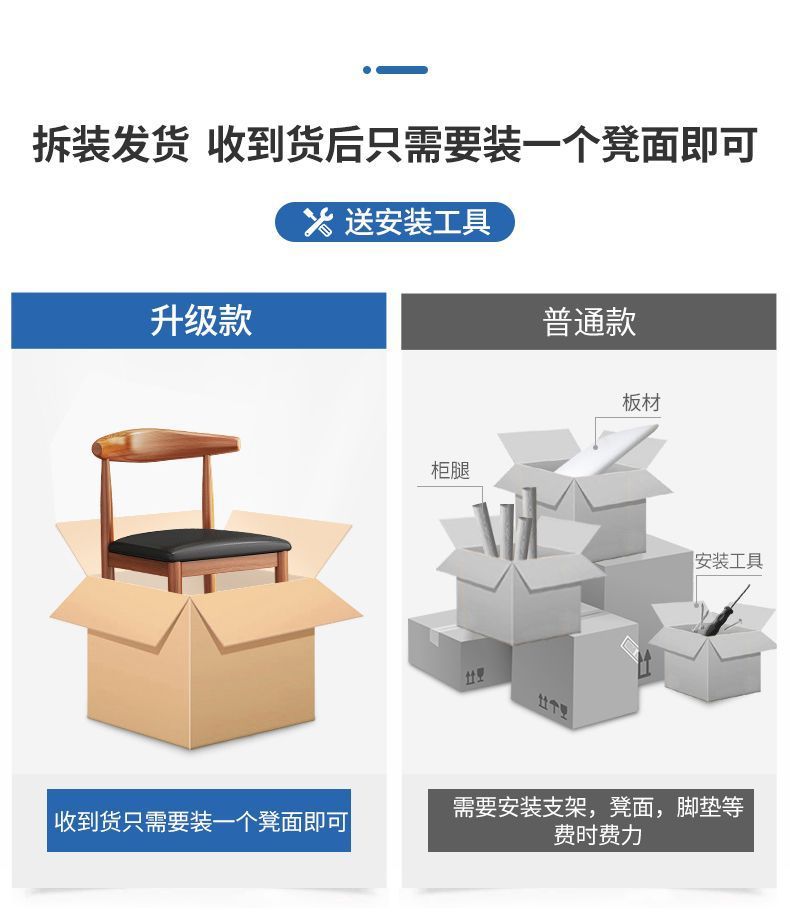 拆装发货 收到货后只需要装一个凳面即可

送安装工具

升级款

收到货只需要装一个凳面即可

普通款

板材

柜腿

安装工具

需要安装支架，凳面，脚垫等费时费力