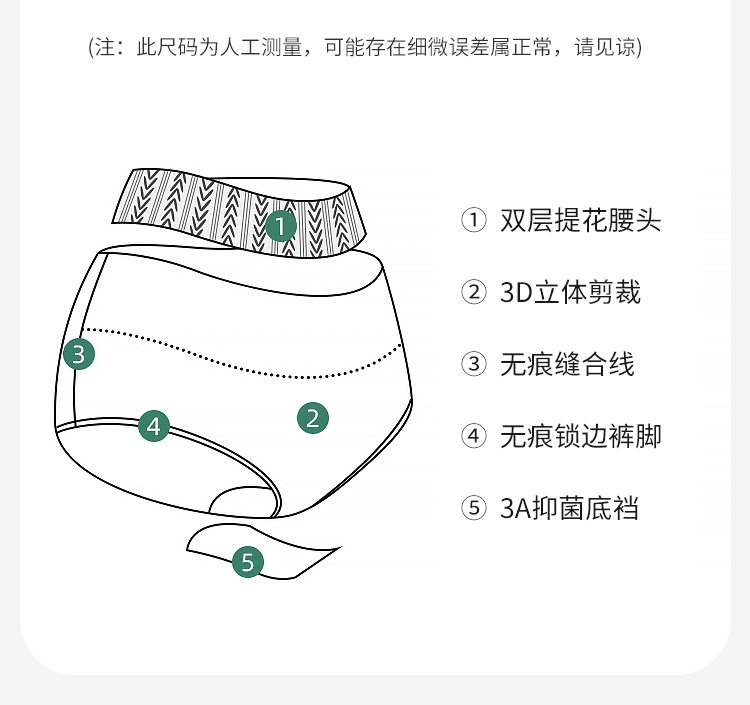 (注：此尺码为人工测量，可能存在细微误差属正常，请见谅)

1
3
4
2
5

① 双层提花腰头
② 3D立体剪裁
③ 无痕缝合线
④ 无痕锁边裤脚
⑤ 3A抑菌底裆