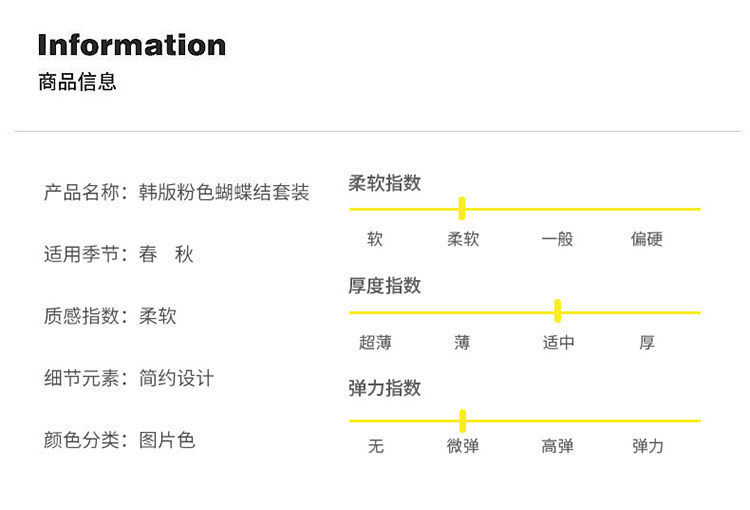 Information
商品信息

产品名称：韩版粉色蝴蝶结套装

适用季节：春 秋

质感指数：柔软

细节元素：简约设计

颜色分类：图片色

柔软指数

软 柔软 一般 偏硬

厚度指数

超薄 薄 适中 厚

弹力指数

无 微弹 高弹 弹力