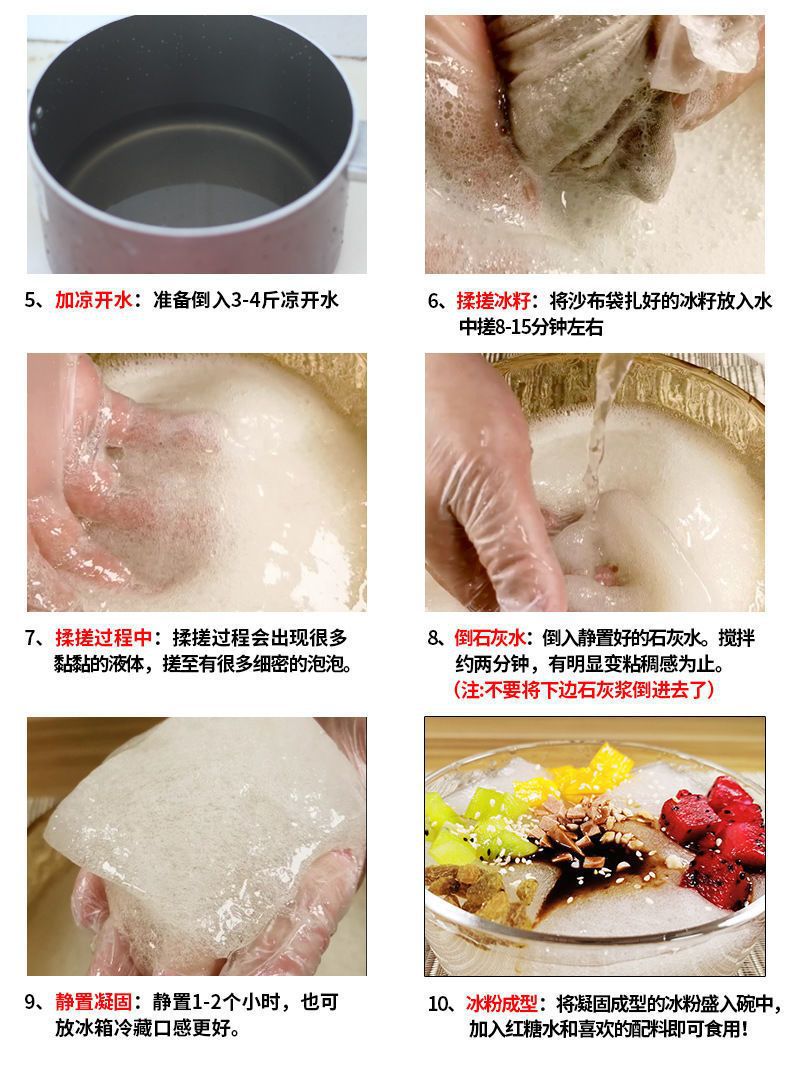 5、加凉开水：准备倒入3-4斤凉开水

6、揉搓冰籽：将沙布袋扎好的冰籽放入水中搓8-15分钟左右

7、揉搓过程中：揉搓过程会出现很多黏黏的液体，搓至有很多细密的泡泡。

8、倒石灰水：倒入静置好的石灰水。搅拌约两分钟，有明显变粘稠感为止。
（注:不要将下边石灰浆倒进去了）

9、静置凝固：静置1-2个小时，也可放冰箱冷藏口感更好。

10、冰粉成型：将凝固成型的冰粉盛入碗中，加入红糖水和喜欢的配料即可食用！