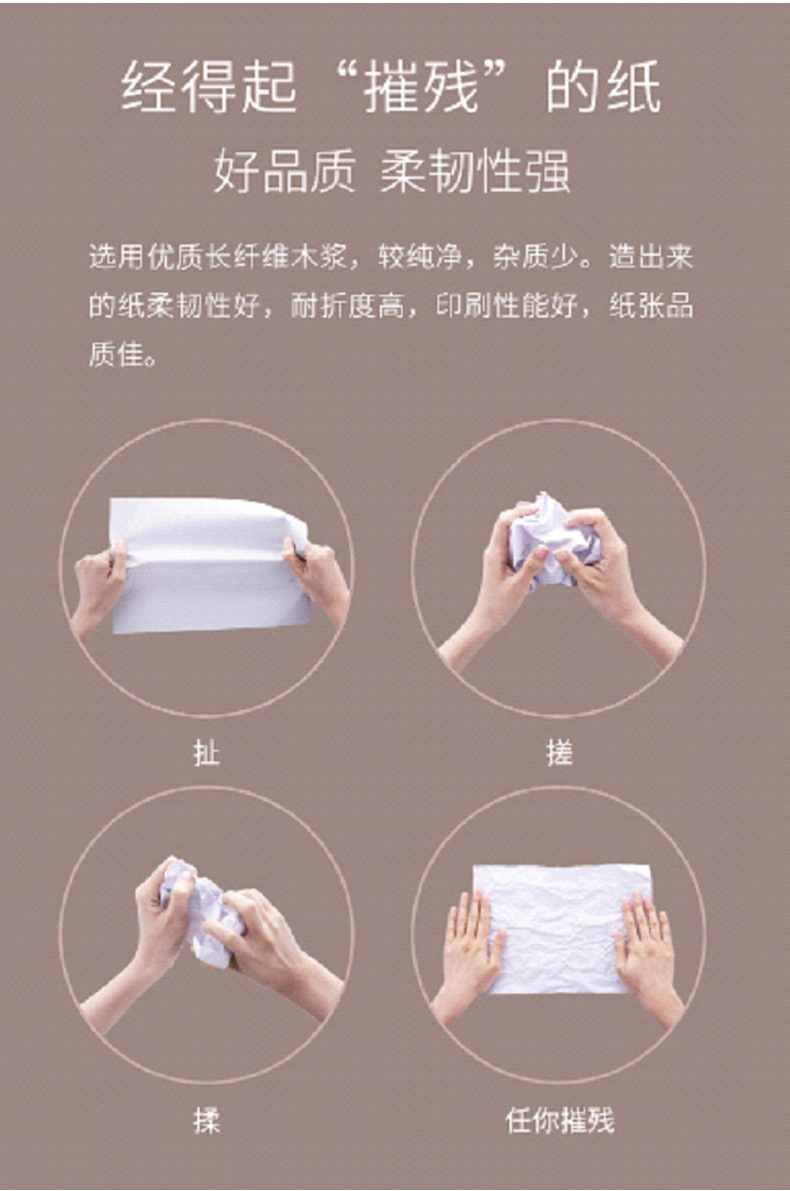 经得起“摧残”的纸

好品质 柔韧性强

选用优质长纤维木浆，较纯净，杂质少。造出来的纸柔韧性好，耐折度高，印刷性能好，纸张品质佳。

扯

搓

揉

任你摧残