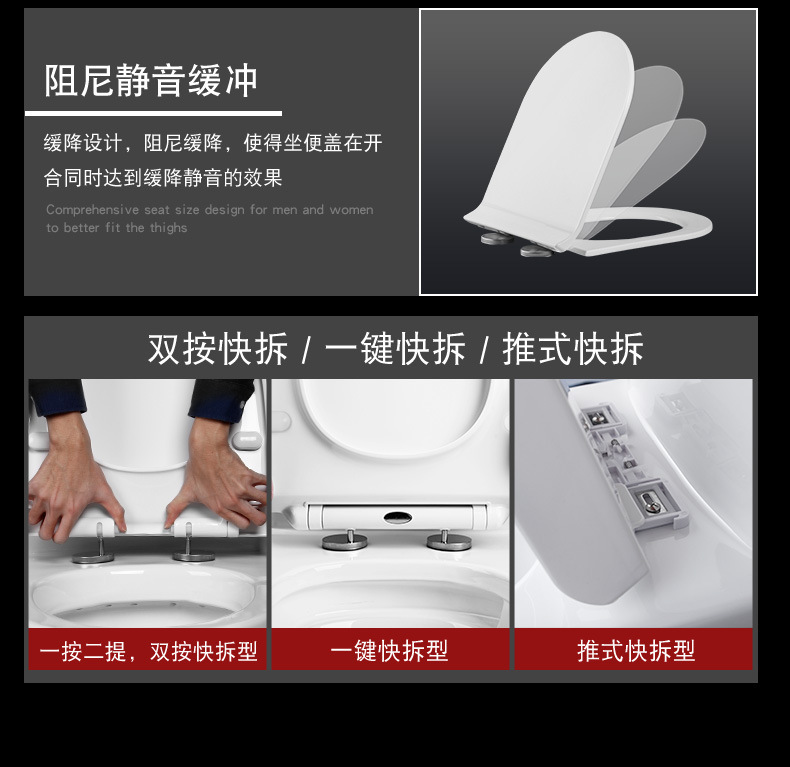 阻尼静音缓冲

缓降设计，阻尼缓降，使得坐便盖在开合同时达到缓降静音的效果

Comprehensive seat size design for men and women to better fit the thighs

双按快拆 / 一键快拆 / 推式快拆

一按二提，双按快拆型

一键快拆型

推式快拆型