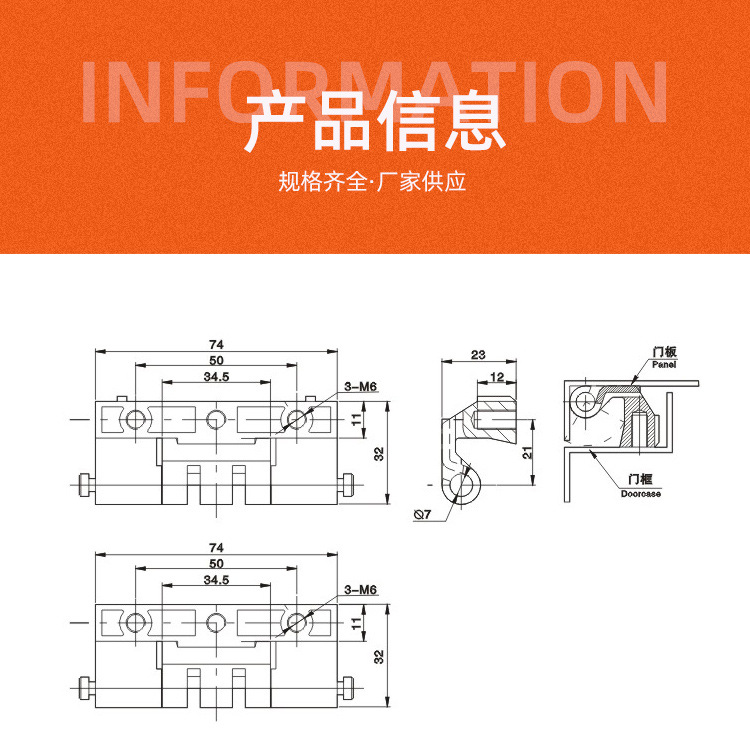 INFORMATION
产品信息
规格齐全·厂家供应

74
50
34.5
3-M6
11
32

23
12
21
Ø7

门板
Panel
门框
Doorcase

74
50
34.5
3-M6
11
32