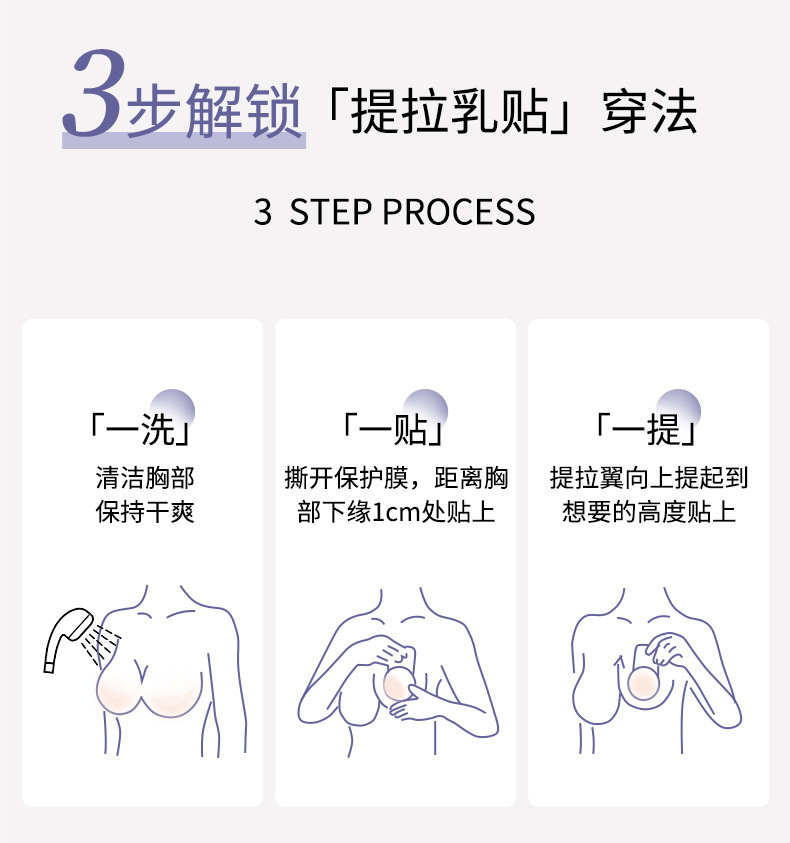 3步解锁「提拉乳贴」穿法

3 STEP PROCESS

「一洗」
清洁胸部
保持干爽

「一贴」
撕开保护膜，距离胸部下缘1cm处贴上

「一提」
提拉翼向上提起到想要的高度贴上