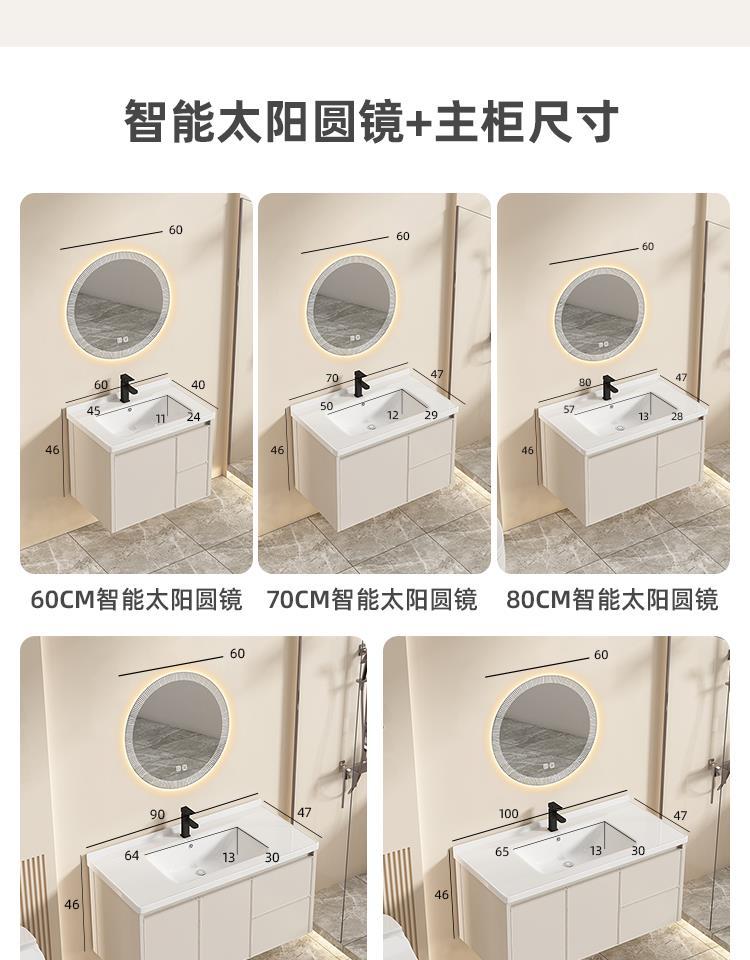 智能太阳圆镜+主柜尺寸

60
60
40
45
11
24
46

60
70
47
50
12
29
46

60
80
47
57
13
28
46

60CM智能太阳圆镜 70CM智能太阳圆镜 80CM智能太阳圆镜

60
90
47
64
13
30
46

60
100
47
65
13
30
46