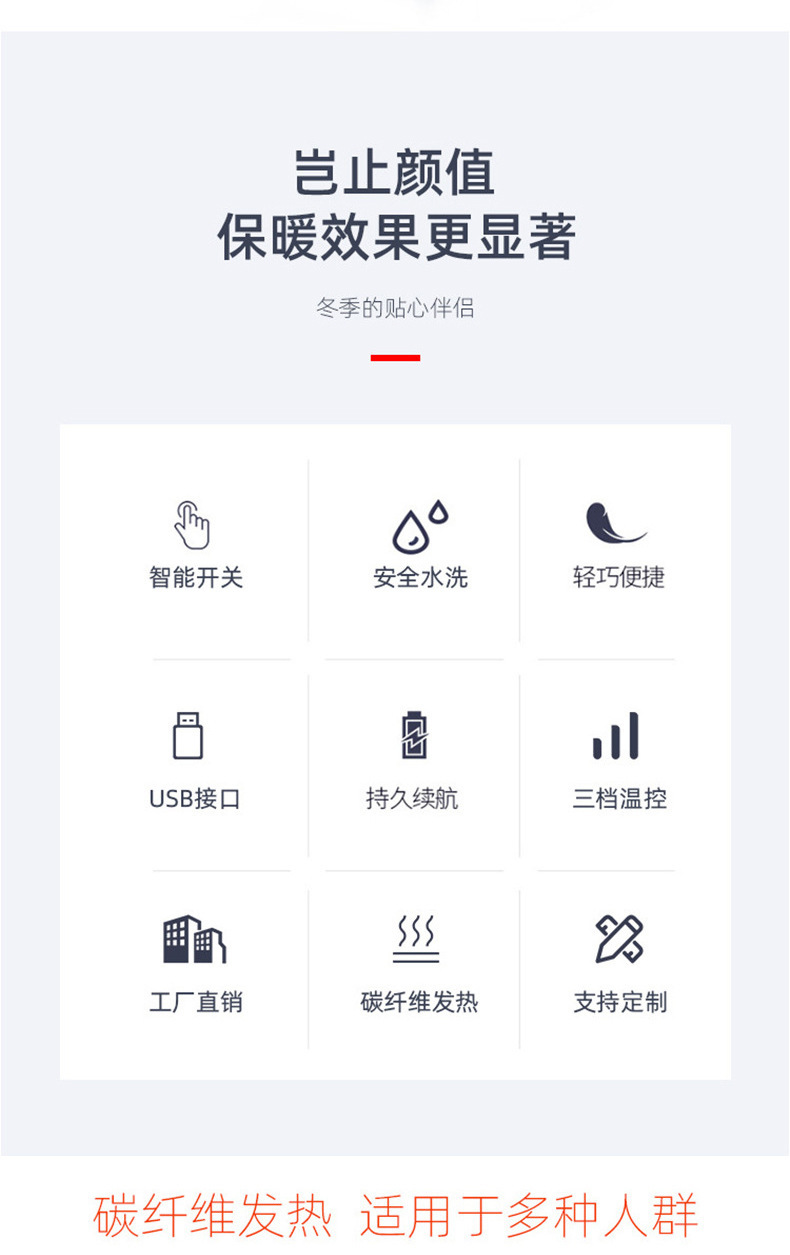 岂止颜值
保暖效果更显著

冬季的贴心伴侣

智能开关

安全水洗

轻巧便捷

USB接口

持久续航

三档温控

工厂直销

碳纤维发热

支持定制

碳纤维发热 适用于多种人群