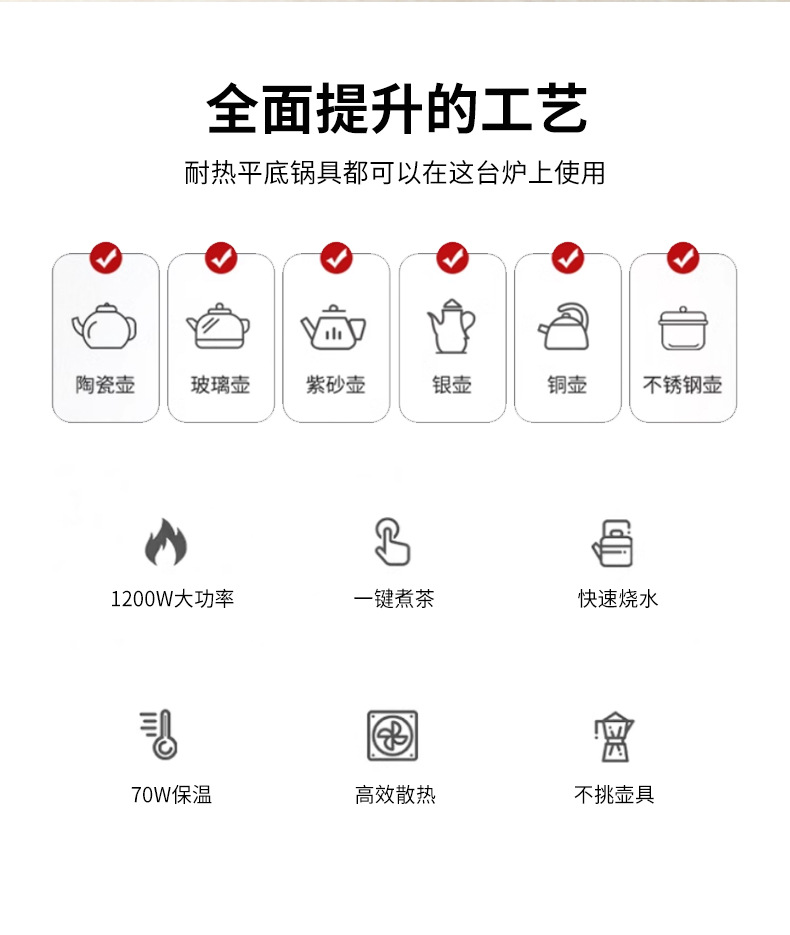 全面提升的工艺

耐热平底锅具都可以在这台炉上使用

陶瓷壶

玻璃壶

紫砂壶

银壶

铜壶

不锈钢壶

1200W大功率

一键煮茶

快速烧水

70W保温

高效散热

不挑壶具