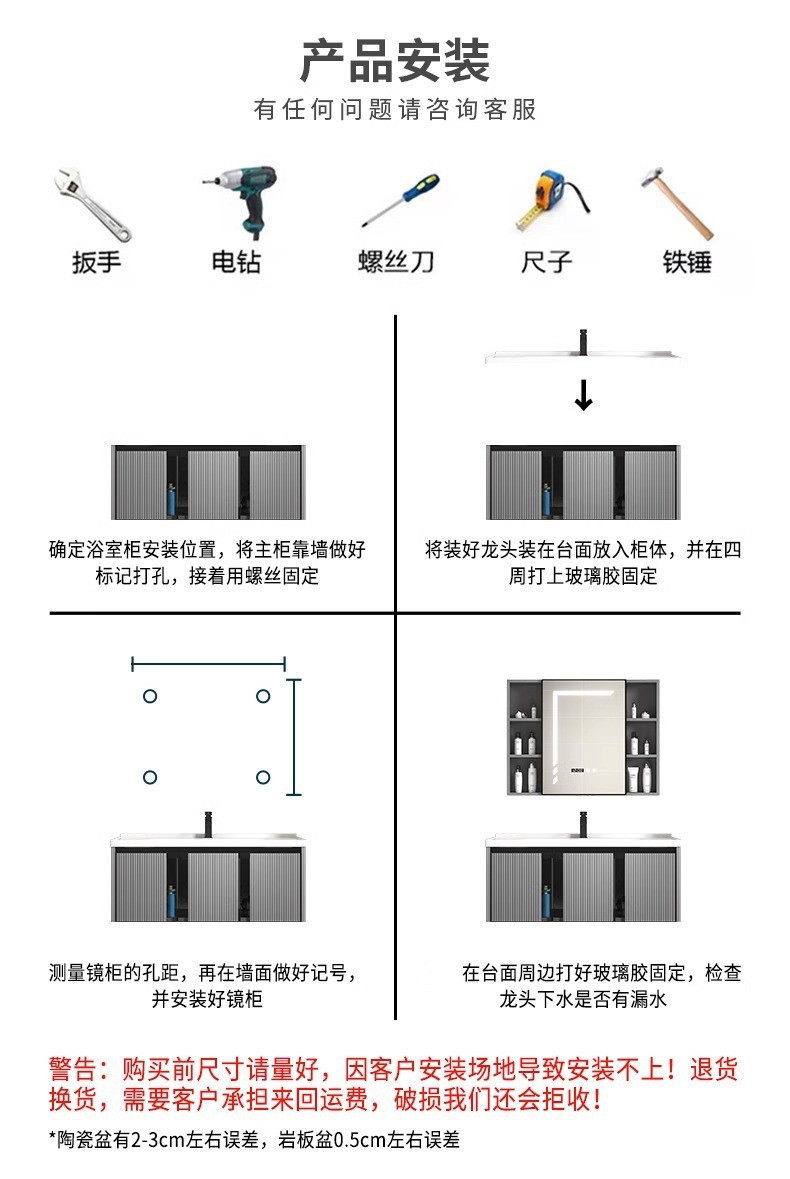 产品安装
有任何问题请咨询客服

扳手
电钻
螺丝刀
尺子
铁锤

确定浴室柜安装位置，将主柜靠墙做好标记打孔，接着用螺丝固定

将装好龙头装在台面放入柜体，并在四周打上玻璃胶固定

测量镜柜的孔距，再在墙面做好记号，并安装好镜柜

在台面周边打好玻璃胶固定，检查龙头下水是否有漏水

警告：购买前尺寸请量好，因客户安装场地导致安装不上！退货换货，需要客户承担来回运费，破损我们还会拒收！

*陶瓷盆有2-3cm左右误差，岩板盆0.5cm左右误差