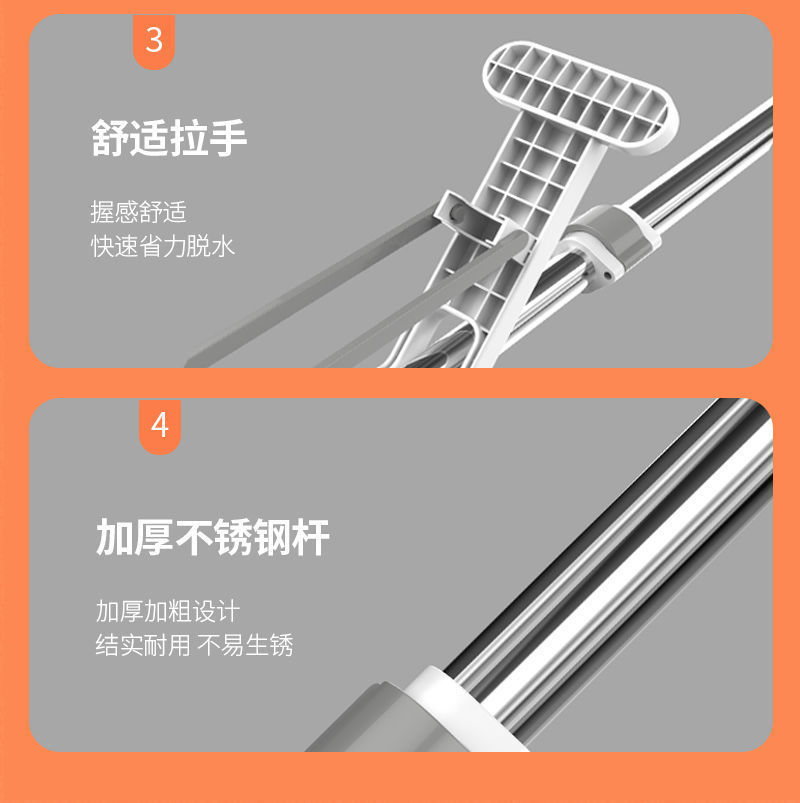 3

舒适拉手

握感舒适
快速省力脱水

4

加厚不锈钢杆

加厚加粗设计
结实耐用 不易生锈