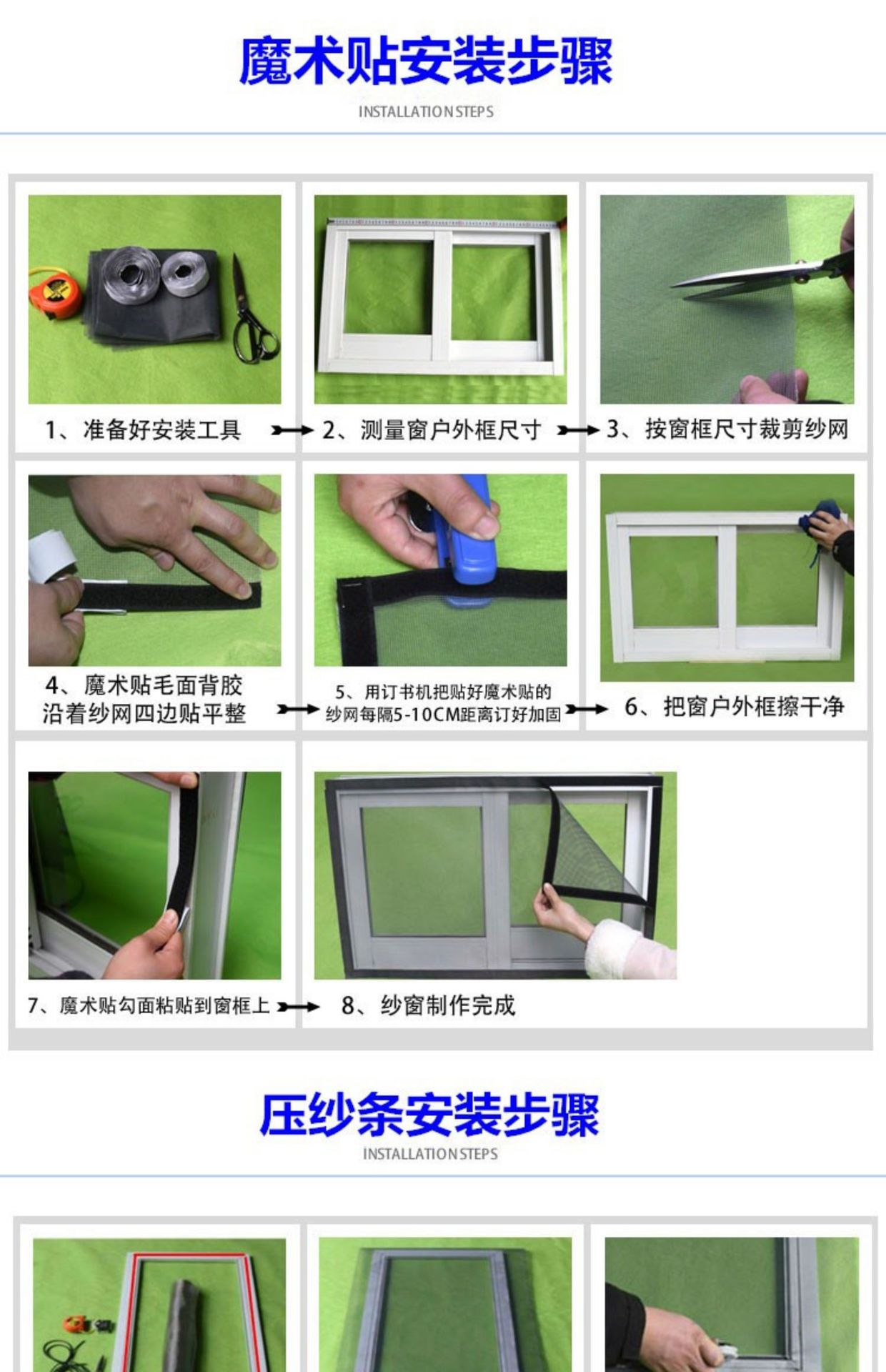 魔术贴安装步骤
INSTALLATION STEPS

1、准备好安装工具

2、测量窗户外框尺寸

3、按窗框尺寸裁剪纱网

4、魔术贴毛面背胶沿着纱网四边贴平整

5、用订书机把贴好魔术贴的纱网每隔5-10CM距离订好加固

6、把窗户外框擦干净

7、魔术贴勾面粘贴到窗框上

8、纱窗制作完成

压纱条安装步骤
INSTALLATION STEPS