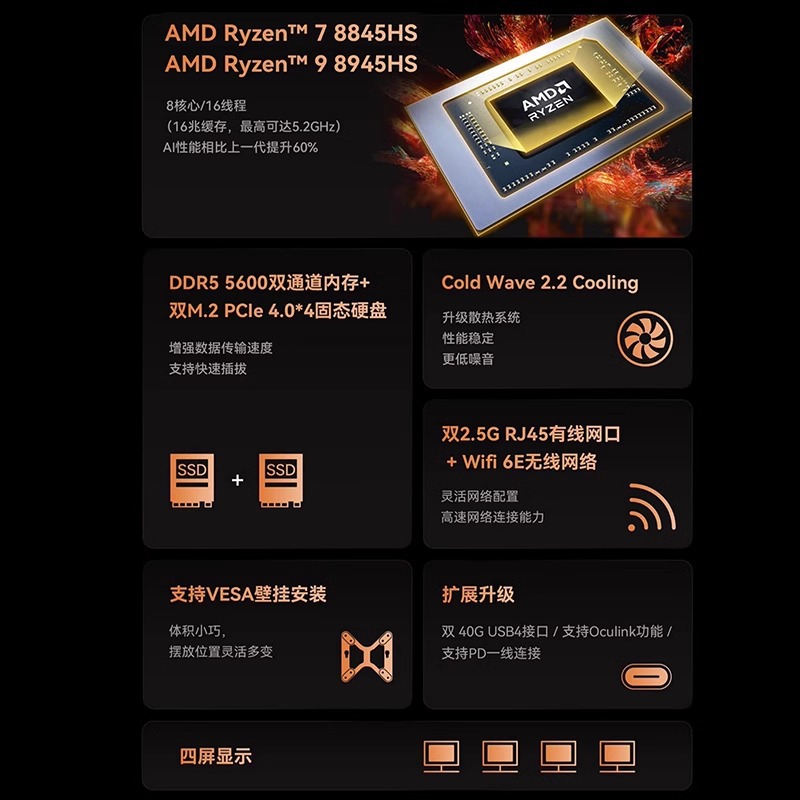 AMD Ryzen™ 7 8845HS
AMD Ryzen™ 9 8945HS

8核心/16线程
（16兆缓存，最高可达5.2GHz）
AI性能相比上一代提升60%

AMD RYZEN

DDR5 5600双通道内存+
双M.2 PCIe 4.0*4固态硬盘

增强数据传输速度
支持快速插拔

SSD + SSD

Cold Wave 2.2 Cooling

升级散热系统
性能稳定
更低噪音

双2.5G RJ45有线网口
+ Wifi 6E无线网络

灵活网络配置
高速网络连接能力

支持VESA壁挂安装

体积小巧，
摆放位置灵活多变

扩展升级

双 40G USB4接口 / 支持Oculink功能 /
支持PD一线连接

四屏显示