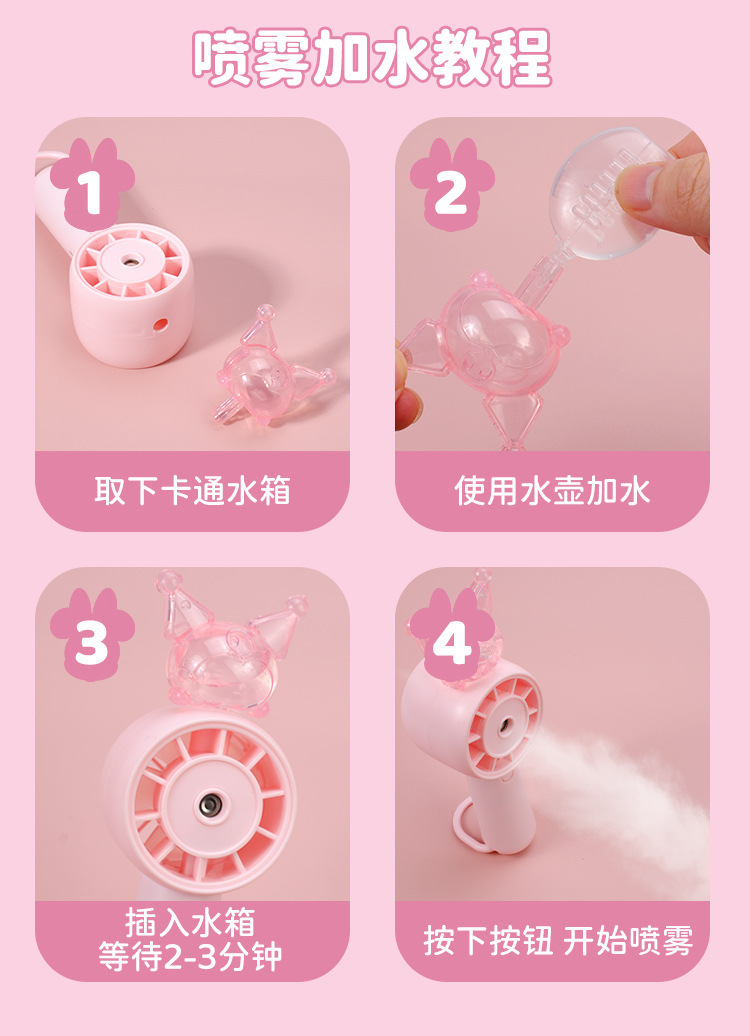 喷雾加水教程

1

取下卡通水箱

2

使用水壶加水

3

插入水箱
等待2-3分钟

4

按下按钮 开始喷雾