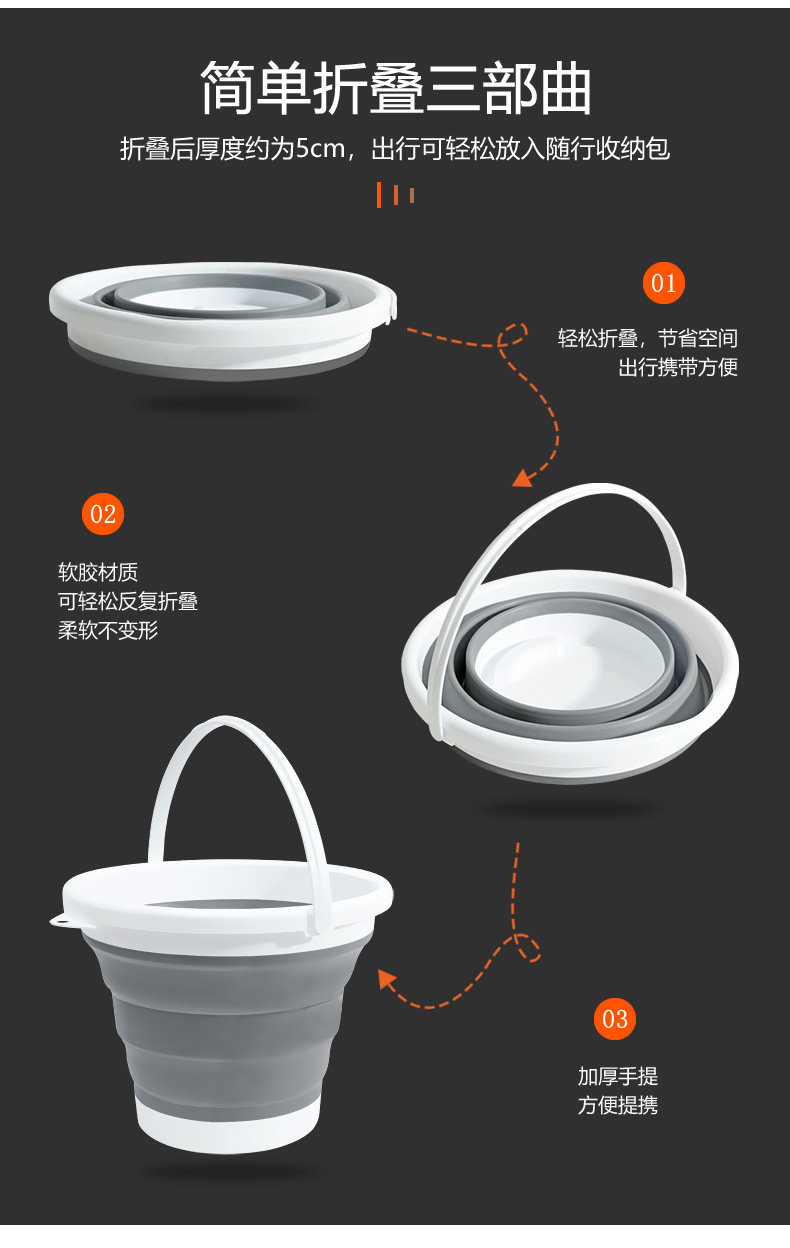 简单折叠三部曲

折叠后厚度约为5cm，出行可轻松放入随行收纳包

01

轻松折叠，节省空间
出行携带方便

02

软胶材质
可轻松反复折叠
柔软不变形

03

加厚手提
方便提携