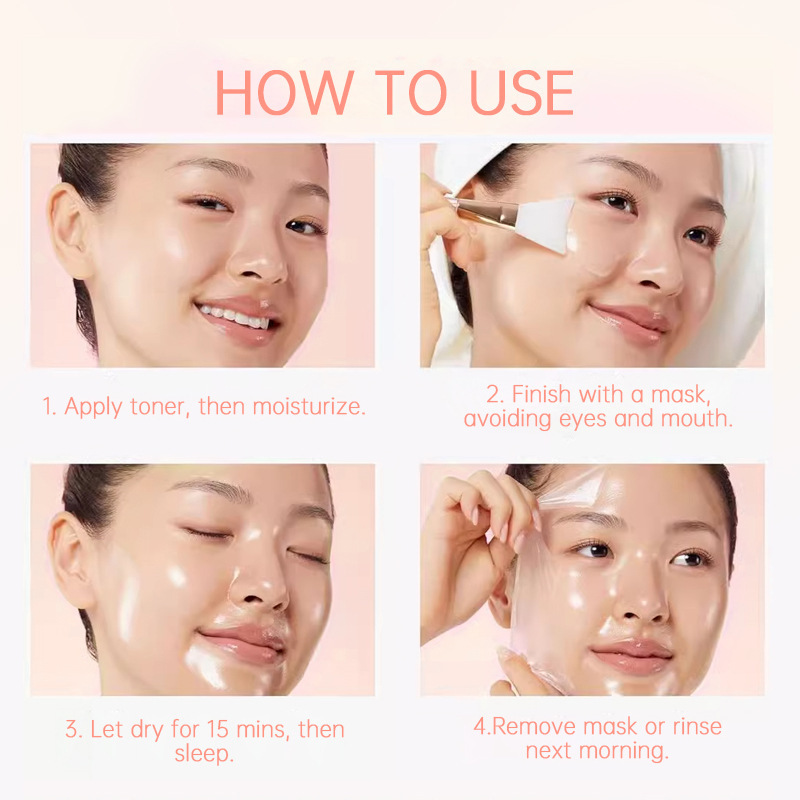 HOW TO USE

1. Apply toner, then moisturize.

2. Finish with a mask, avoiding eyes and mouth.

3. Let dry for 15 mins, then sleep.

4.Remove mask or rinse next morning.