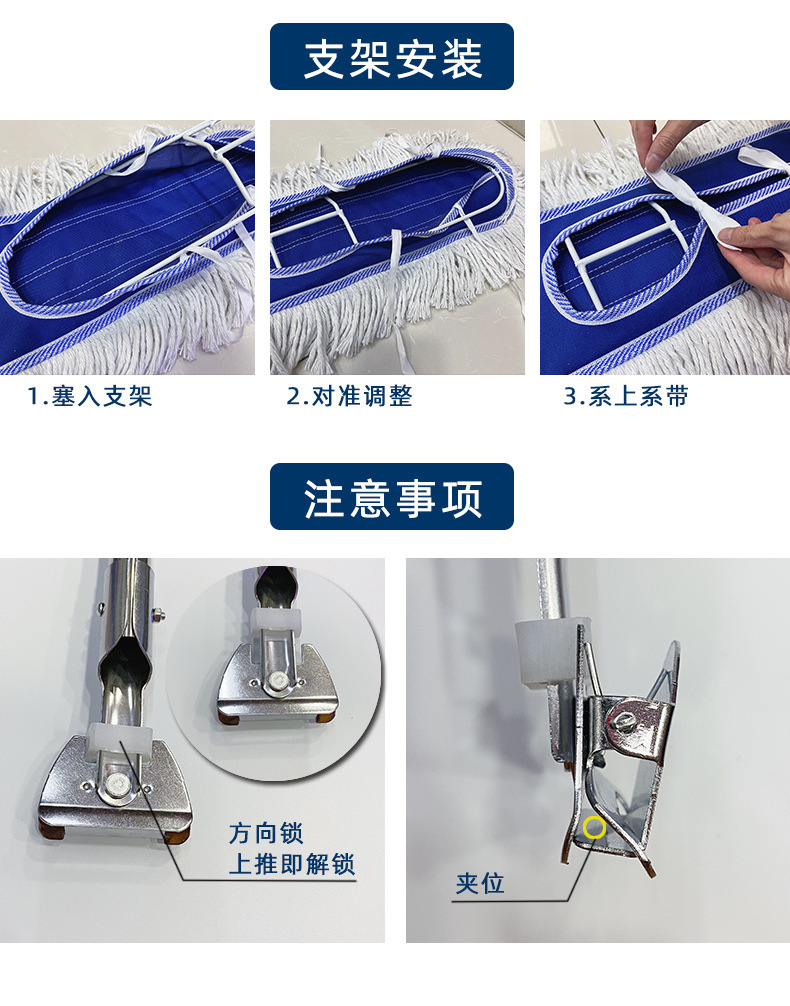 支架安装

1.塞入支架

2.对准调整

3.系上系带

注意事项

方向锁
上推即解锁

夹位