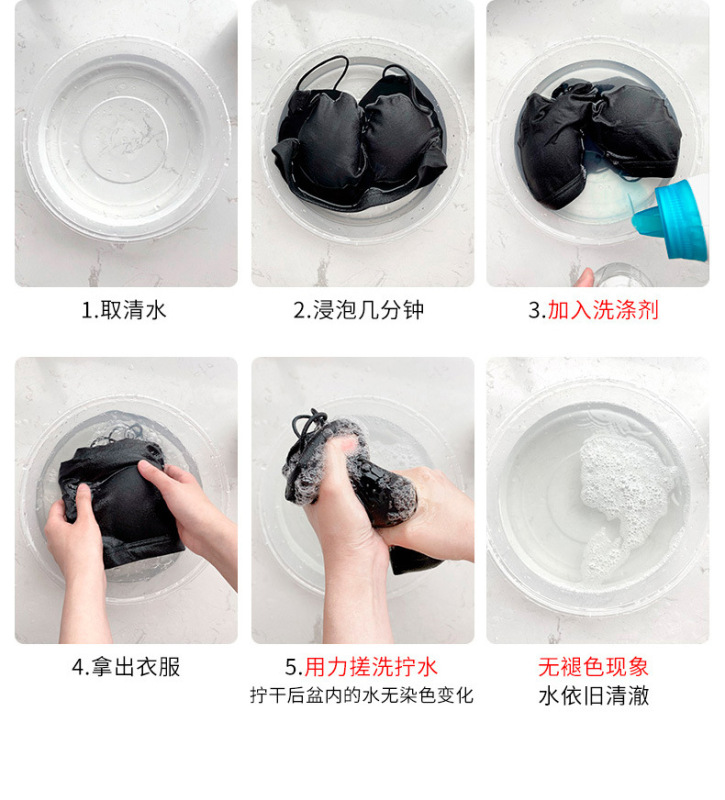 1.取清水

2.浸泡几分钟

3.加入洗涤剂

4.拿出衣服

5.用力搓洗拧水
拧干后盆内的水无染色变化

无褪色现象
水依旧清澈