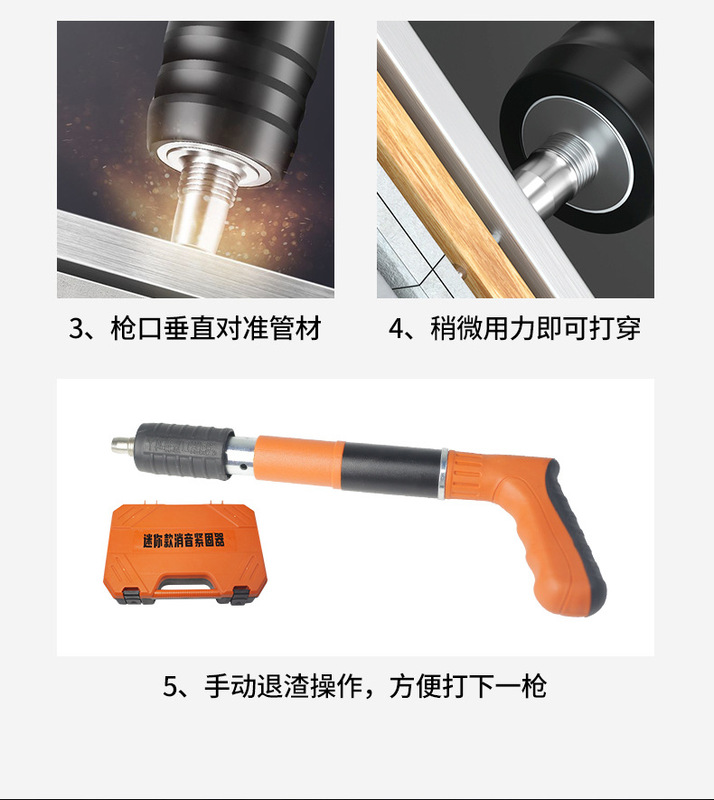 3、枪口垂直对准管材

4、稍微用力即可打穿

迷你款消音紧固器

5、手动退渣操作，方便打下一枪