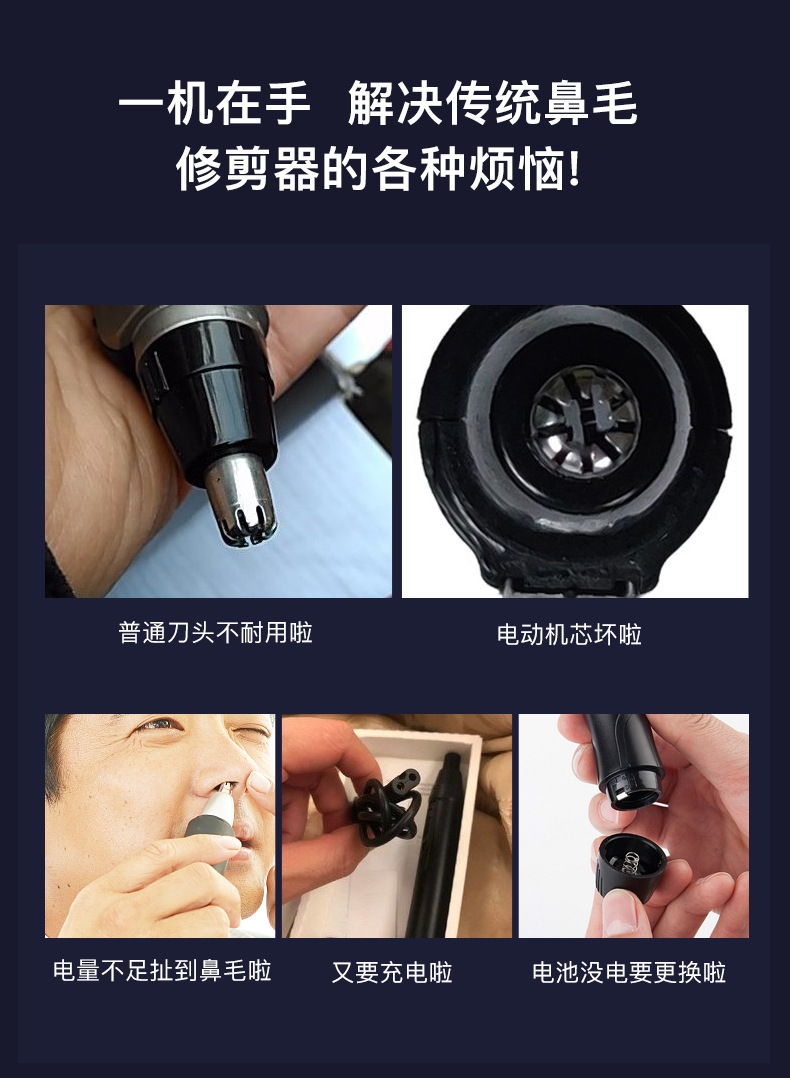 一机在手 解决传统鼻毛修剪器的各种烦恼!

普通刀头不耐用啦

电动机芯坏啦

电量不足扯到鼻毛啦

又要充电啦

电池没电要更换啦