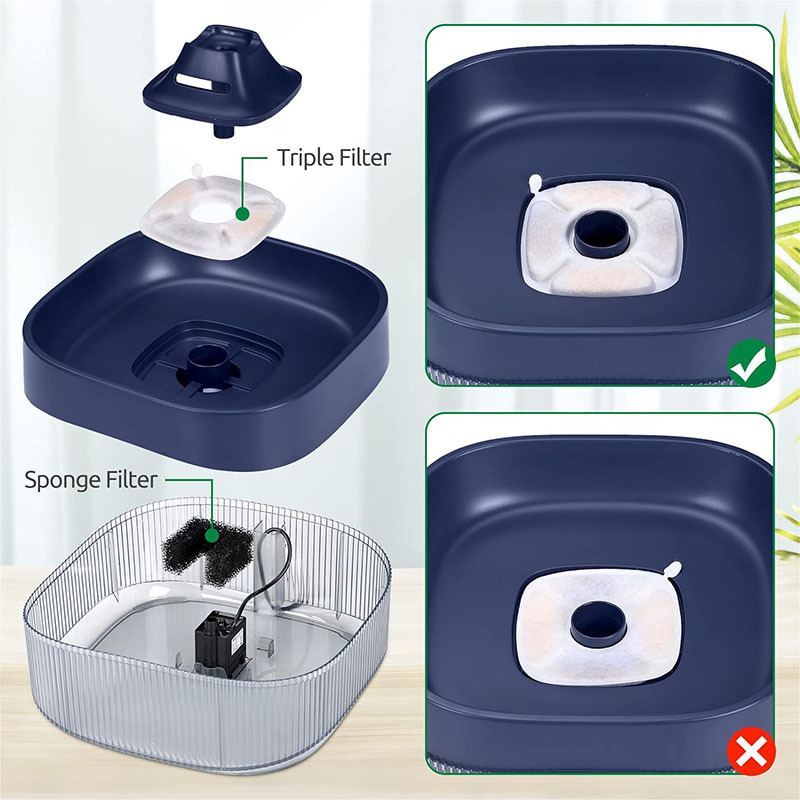 Triple Filter

Sponge Filter